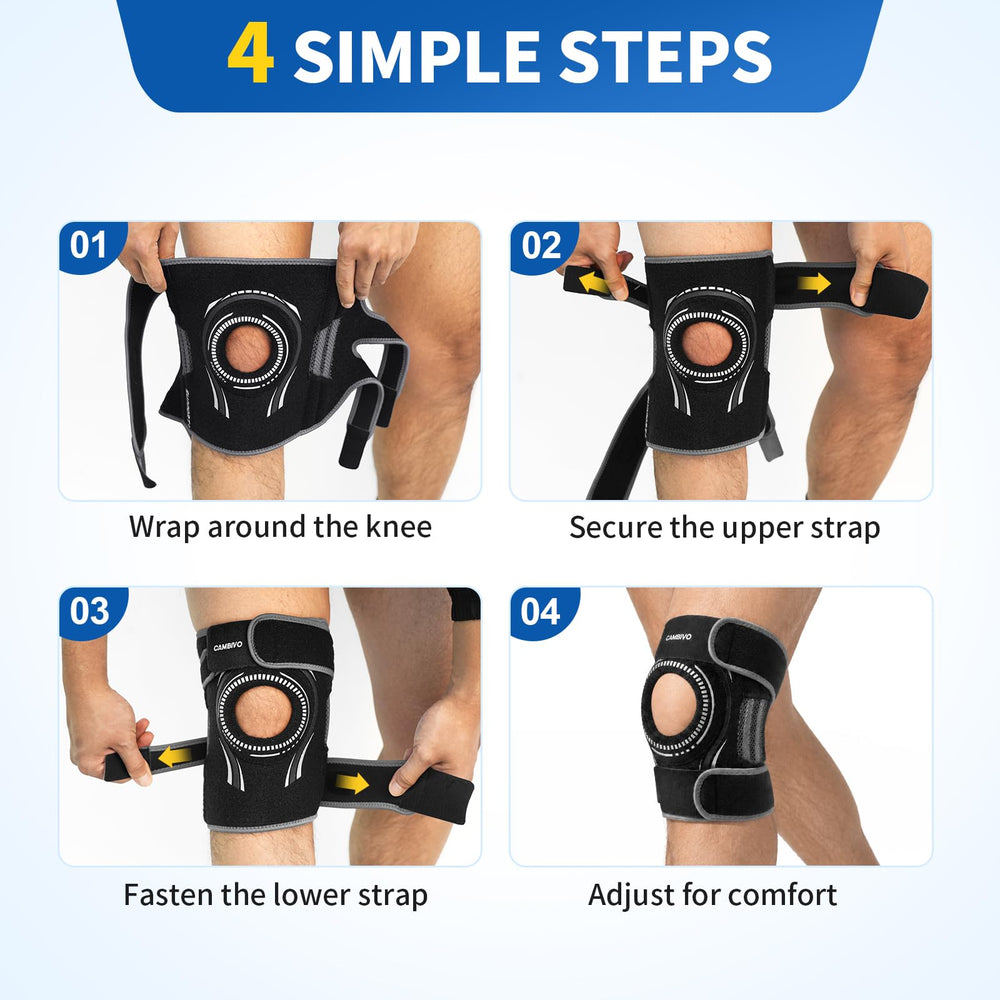 4 SIMPLE STEPS

01

Wrap around the knee

02

Secure the upper strap

03

CAMBIVO

Fasten the lower strap

04

CAMBIVO

Adjust for comfort