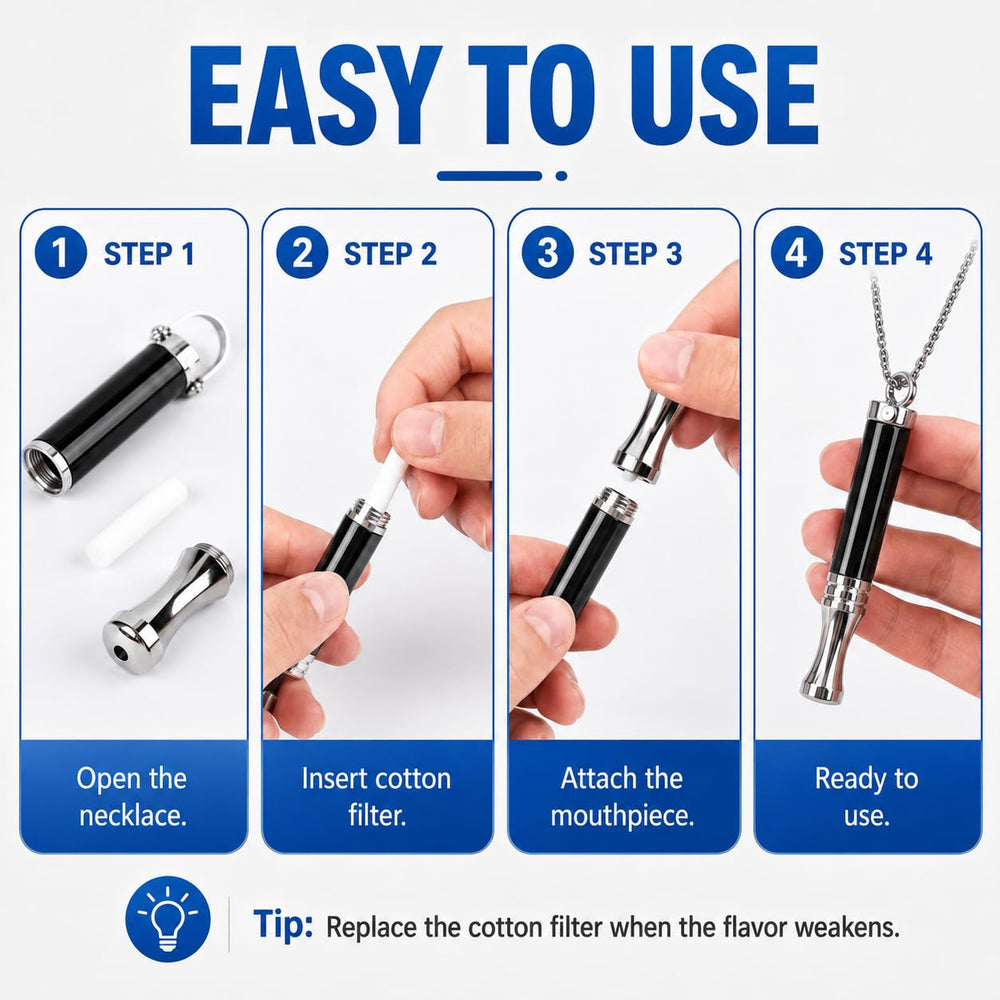 EASY TO USE

1 STEP 1

Open the necklace.

2 STEP 2

Insert cotton filter.

3 STEP 3

Attach the mouthpiece.

4 STEP 4

Ready to use.

Tip: Replace the cotton filter when the flavor weakens.