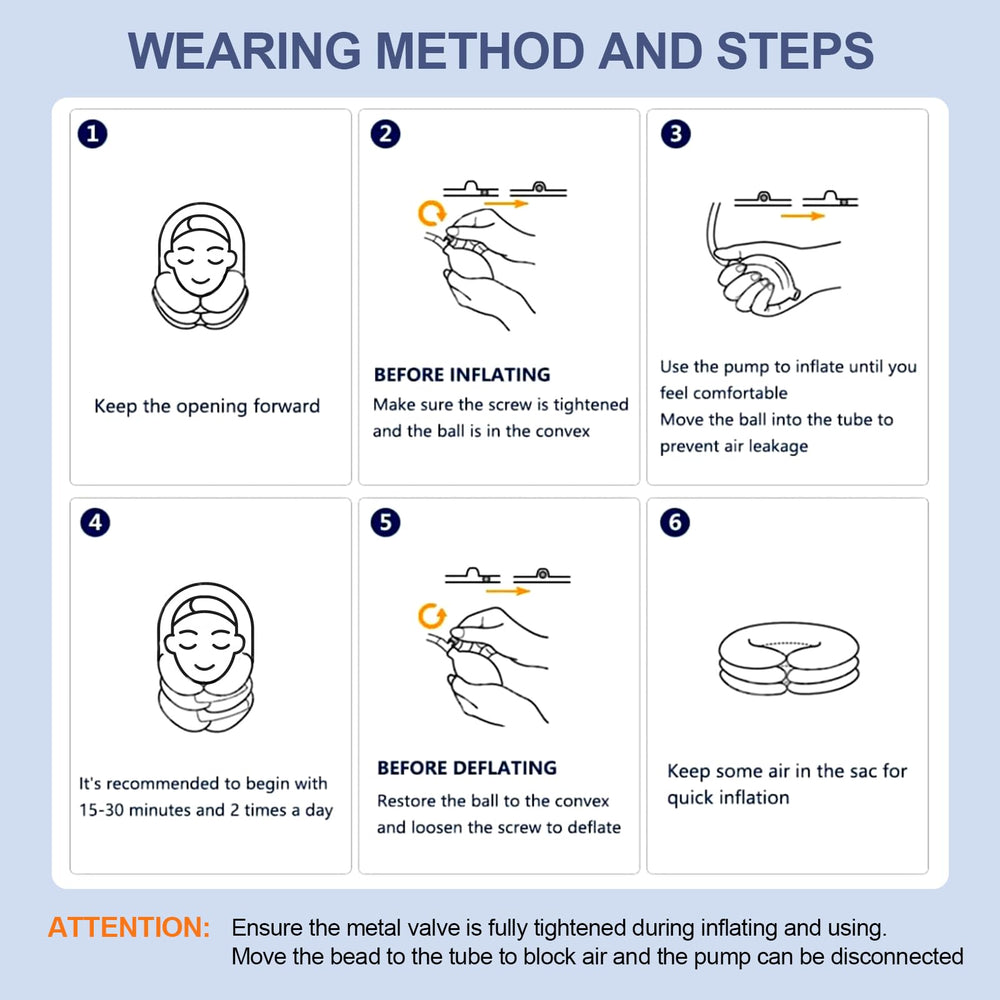 WEARING METHOD AND STEPS

1

Keep the opening forward

2

BEFORE INFLATING

Make sure the screw is tightened and the ball is in the convex

3

Use the pump to inflate until you feel comfortable

Move the ball into the tube to prevent air leakage

4

It's recommended to begin with 15-30 minutes and 2 times a day

5

BEFORE DEFLATING

Restore the ball to the convex and loosen the screw to deflate

6

Keep some air in the sac for quick inflation

ATTENTION: Ensure the metal valve is fully tightened during inflating and using. Move the bead to the tube to block air and the pump can be disconnected