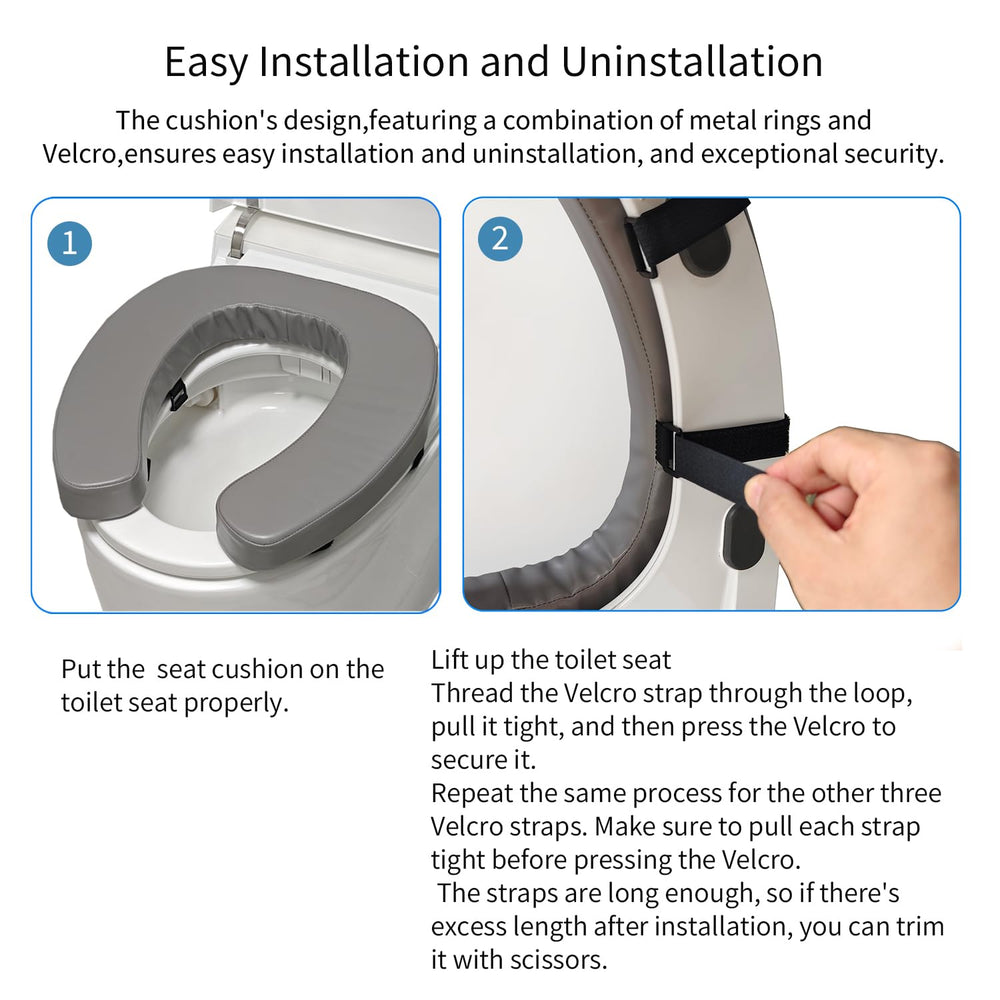 Easy Installation and Uninstallation

The cushion's design,featuring a combination of metal rings and Velcro,ensures easy installation and uninstallation, and exceptional security.

1

2

Put the  seat cushion on the toilet seat properly.

Lift up the toilet seat
Thread the Velcro strap through the loop, pull it tight, and then press the Velcro to secure it.
Repeat the same process for the other three Velcro straps. Make sure to pull each strap tight before pressing the Velcro.
 The straps are long enough, so if there's excess length after installation, you can trim it with scissors.