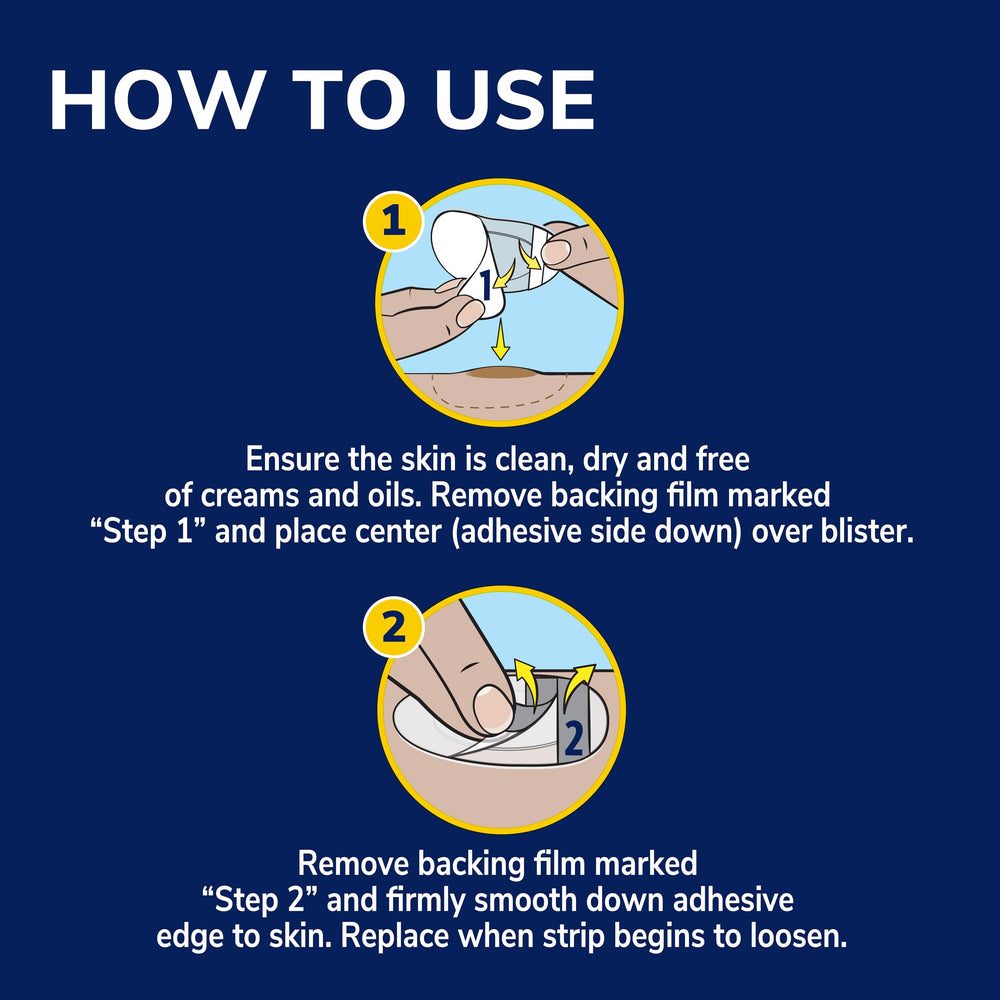 HOW TO USE

1

1

Ensure the skin is clean, dry and free of creams and oils. Remove backing film marked “Step 1” and place center (adhesive side down) over blister.

2

2

Remove backing film marked “Step 2” and firmly smooth down adhesive edge to skin. Replace when strip begins to loosen.