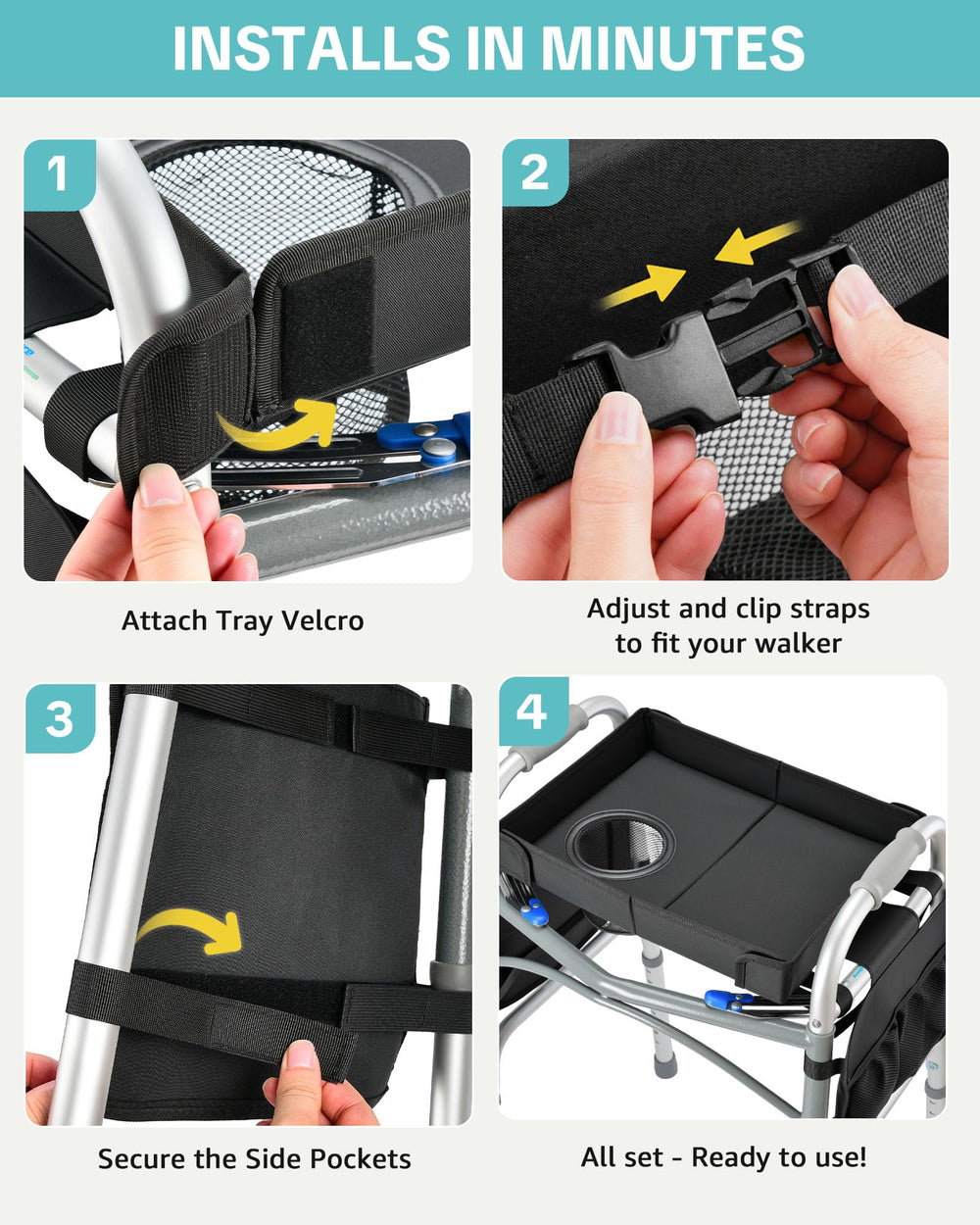 INSTALLS IN MINUTES

1

Attach Tray Velcro

2

Adjust and clip straps to fit your walker

3

Secure the Side Pockets

4

All set - Ready to use!