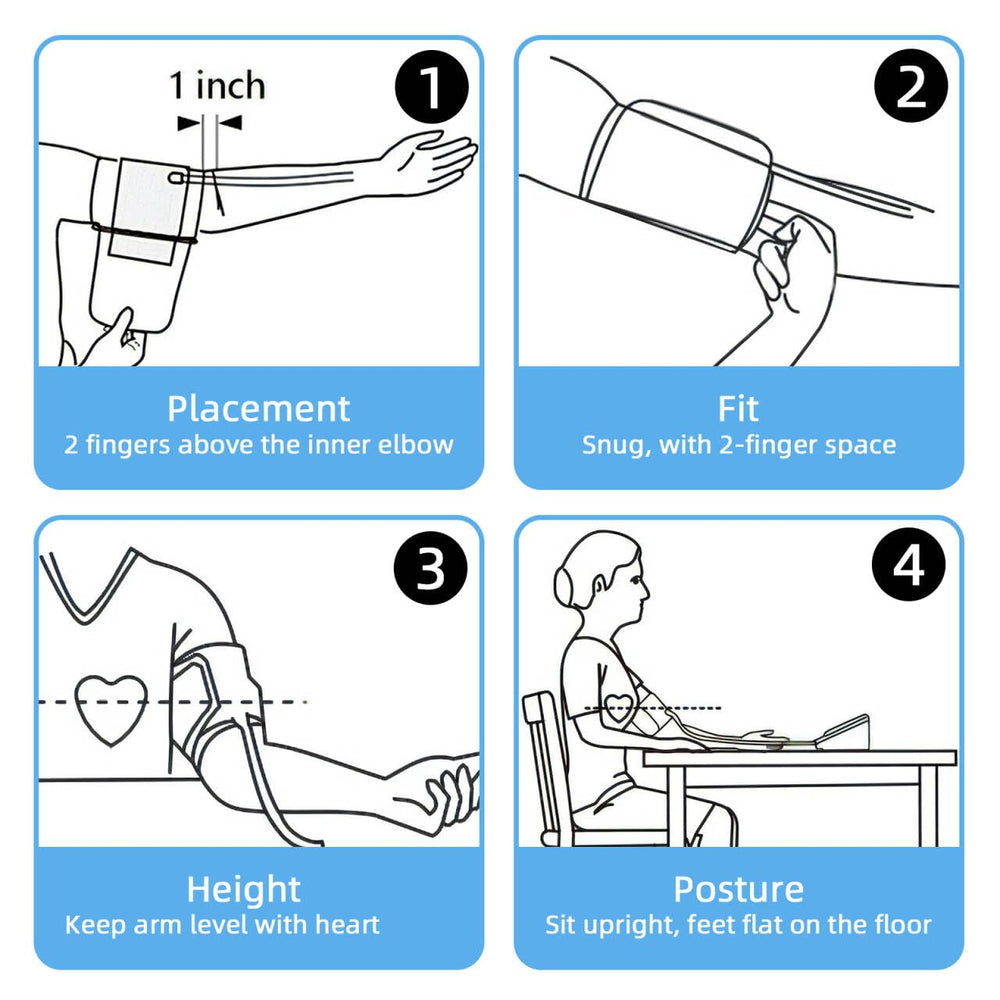 1 inch

1

Placement
2 fingers above the inner elbow

2

Fit
Snug, with 2-finger space

3

Height
Keep arm level with heart

4

Posture
Sit upright, feet flat on the floor