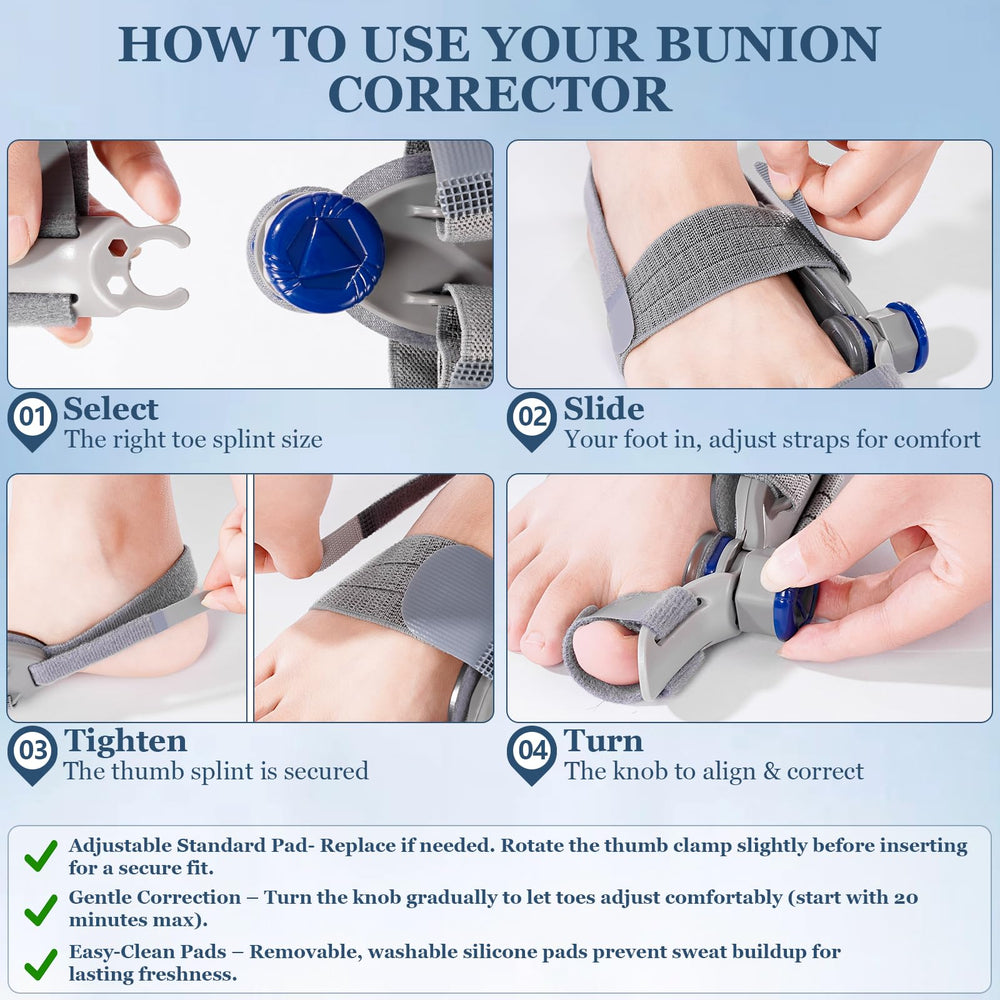 HOW TO USE YOUR BUNION CORRECTOR

01 Select
The right toe splint size

02 Slide
Your foot in, adjust straps for comfort

03 Tighten
The thumb splint is secured

04 Turn
The knob to align & correct

Adjustable Standard Pad- Replace if needed. Rotate the thumb clamp slightly before inserting for a secure fit.

Gentle Correction – Turn the knob gradually to let toes adjust comfortably (start with 20 minutes max).

Easy-Clean Pads – Removable, washable silicone pads prevent sweat buildup for lasting freshness.