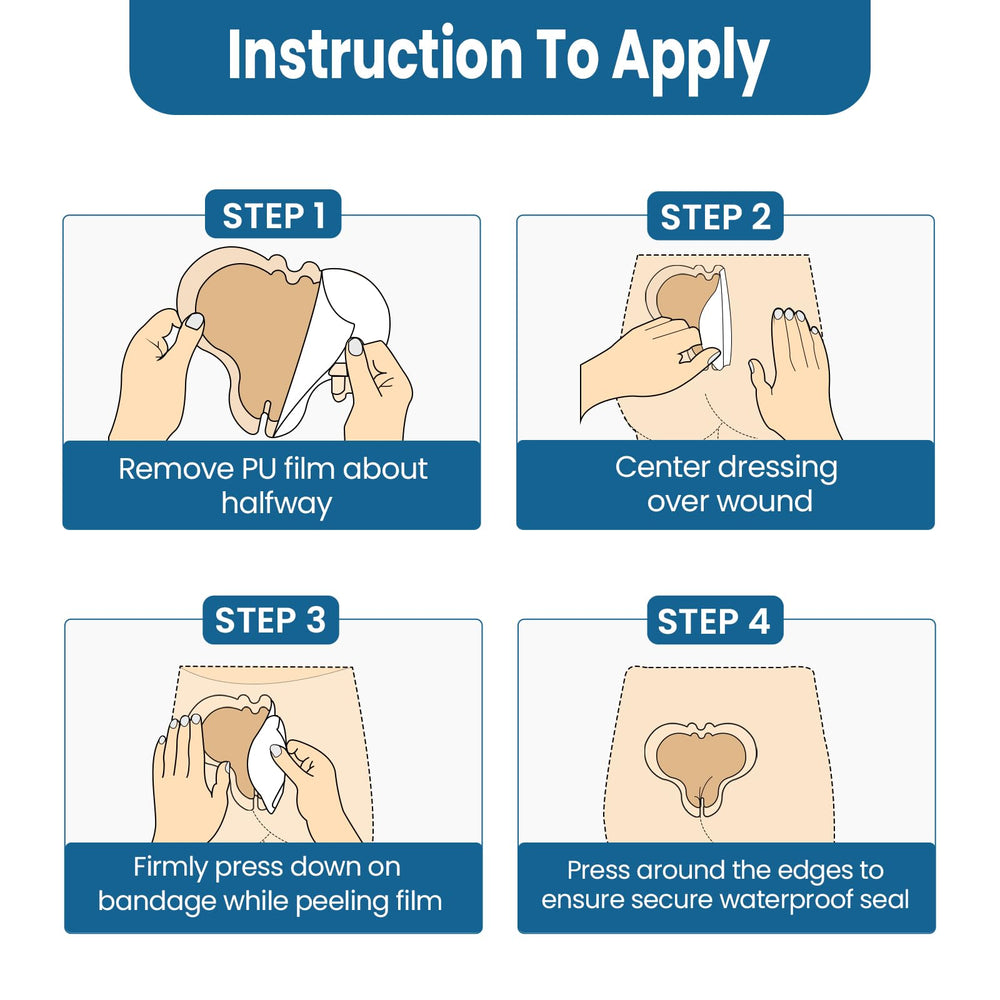 Instruction To Apply

STEP 1

Remove PU film about halfway

STEP 2

Center dressing over wound

STEP 3

Firmly press down on bandage while peeling film

STEP 4

Press around the edges to ensure secure waterproof seal