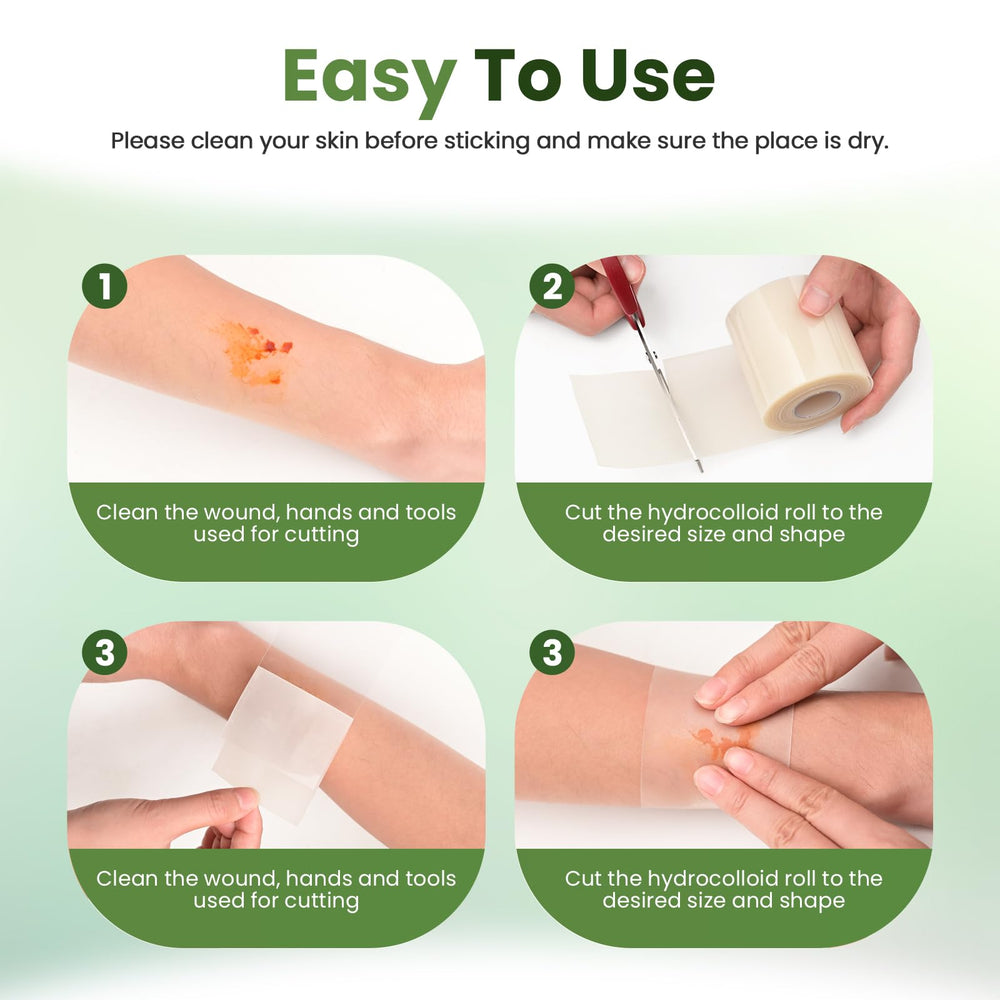 Easy To Use

Please clean your skin before sticking and make sure the place is dry.

1

Clean the wound, hands and tools used for cutting

2

Cut the hydrocolloid roll to the desired size and shape

3

Clean the wound, hands and tools used for cutting

3

Cut the hydrocolloid roll to the desired size and shape