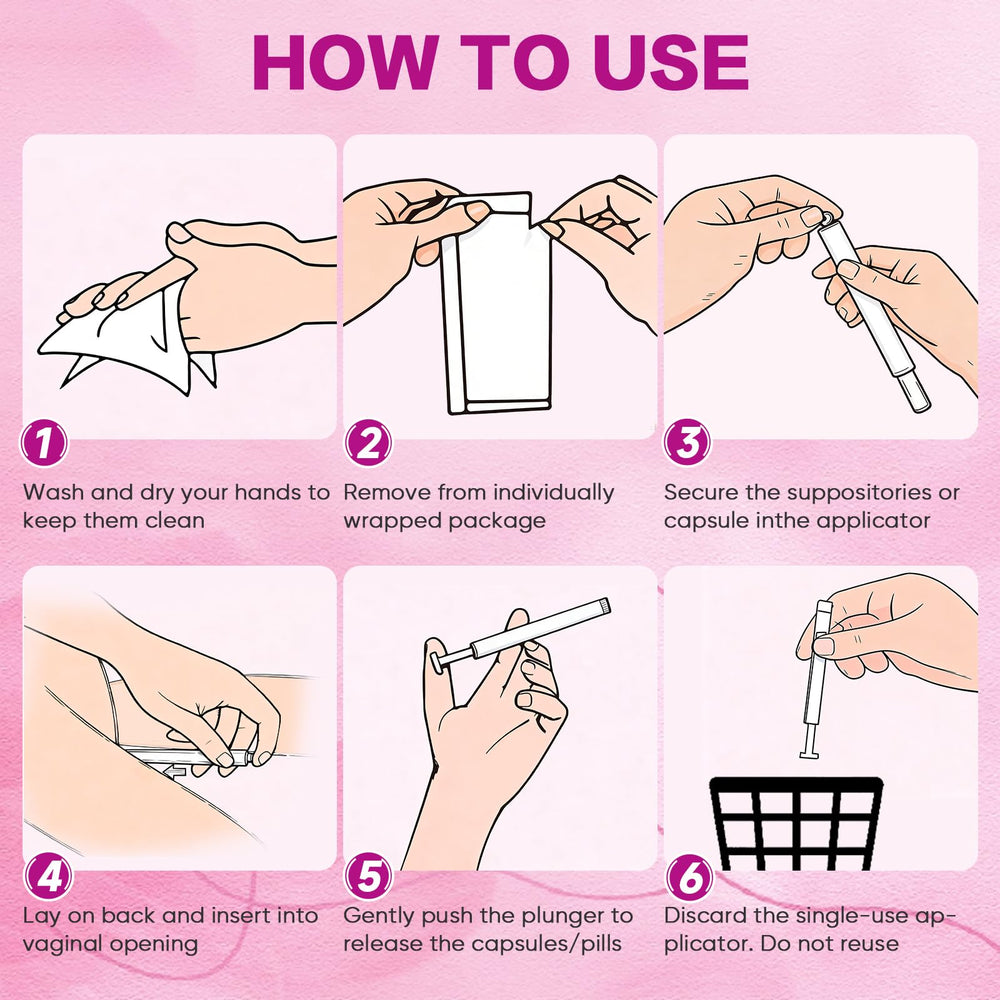 HOW TO USE

1
Wash and dry your hands to keep them clean

2
Remove from individually wrapped package

3
Secure the suppositories or capsule inthe applicator

4
Lay on back and insert into vaginal opening

5
Gently push the plunger to release the capsules/pills

6
Discard the single-use applicator. Do not reuse