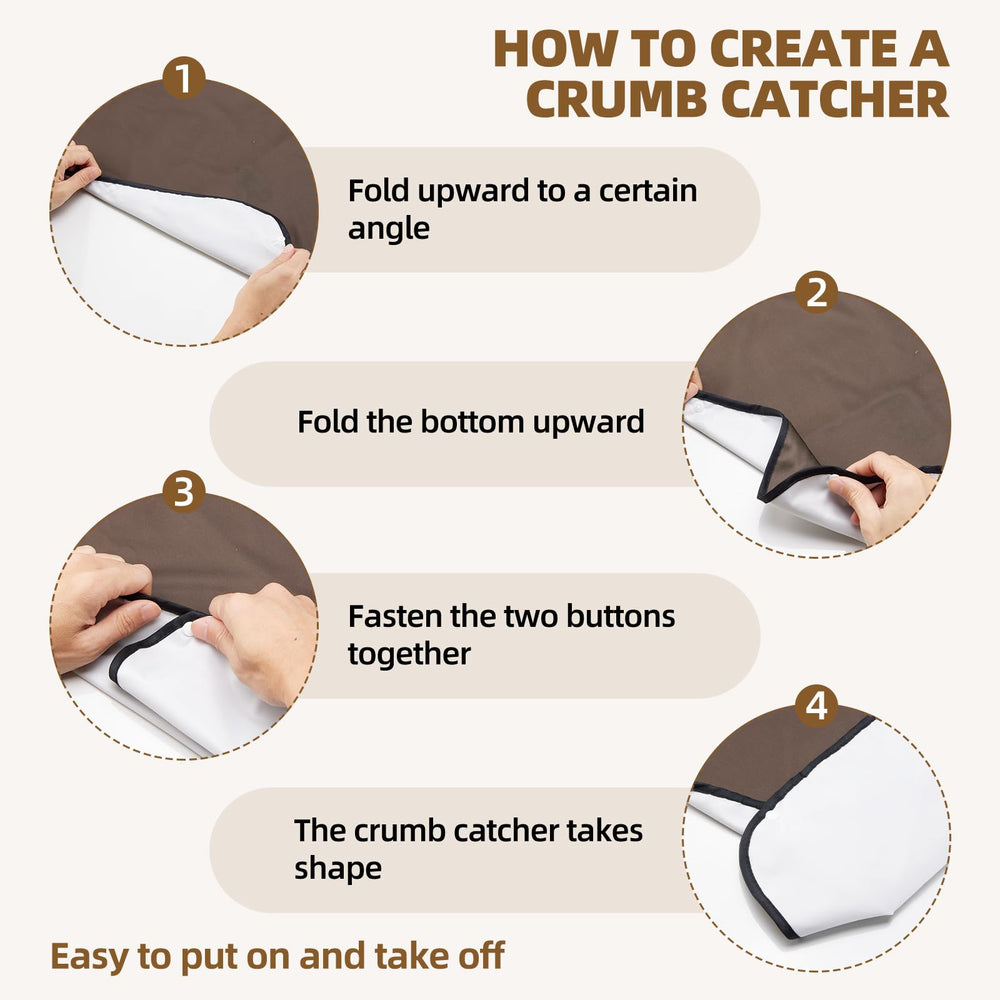 HOW TO CREATE A CRUMB CATCHER

1

Fold upward to a certain angle

2

Fold the bottom upward

3

Fasten the two buttons together

4

The crumb catcher takes shape

Easy to put on and take off