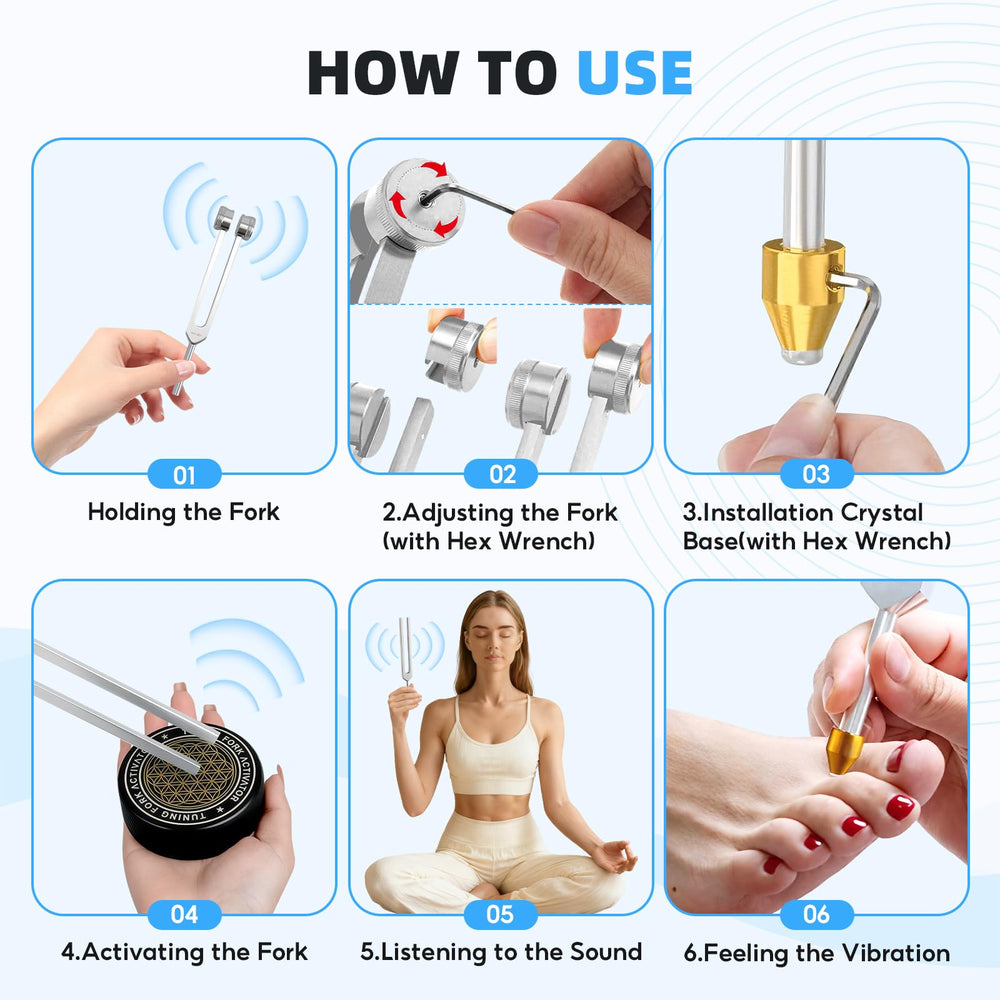 HOW TO USE

01
Holding the Fork

02
2.Adjusting the Fork (with Hex Wrench)

03
3.Installation Crystal Base(with Hex Wrench)

TUNING FORK ACTIVATOR

04
4.Activating the Fork

05
5.Listening to the Sound

06
6.Feeling the Vibration