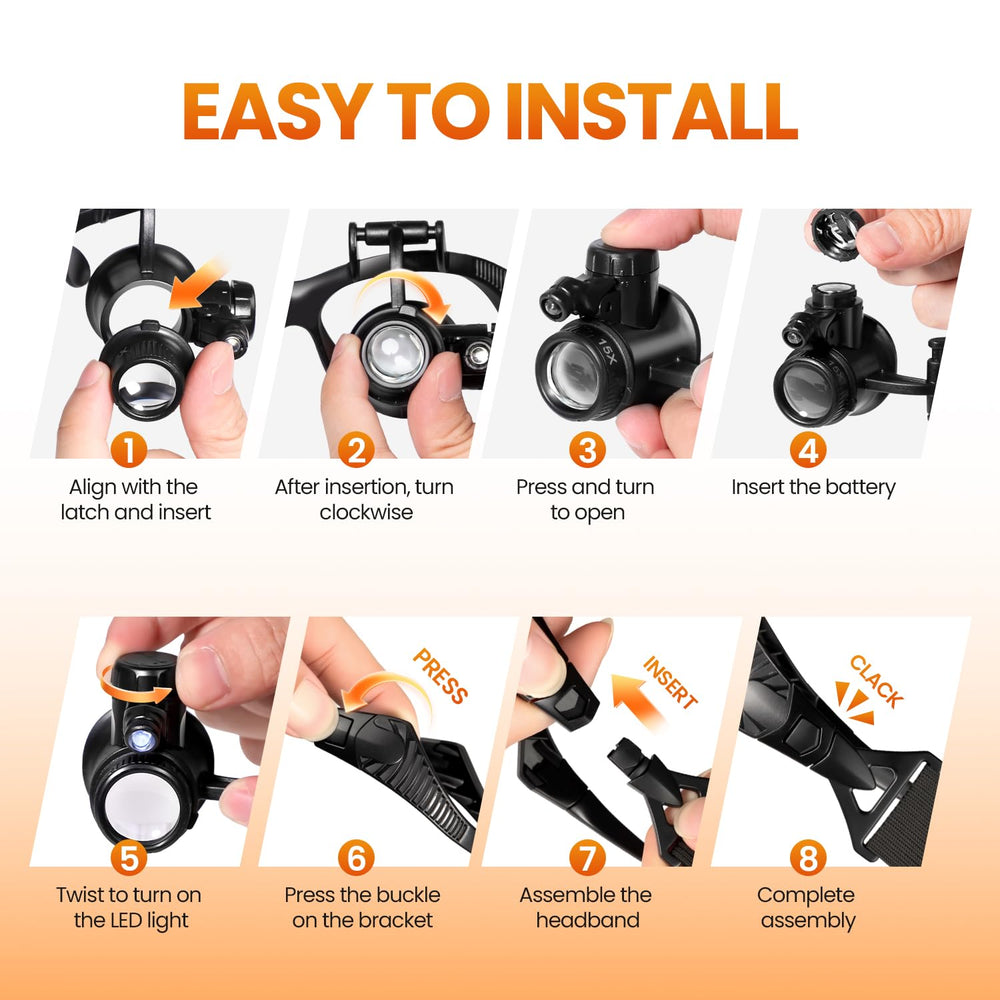 EASY TO INSTALL

15X

1
Align with the latch and insert

2
After insertion, turn clockwise

3
Press and turn to open

4
Insert the battery

5
Twist to turn on the LED light

PRESS

6
Press the buckle on the bracket

INSERT

7
Assemble the headband

CLACK

8
Complete assembly