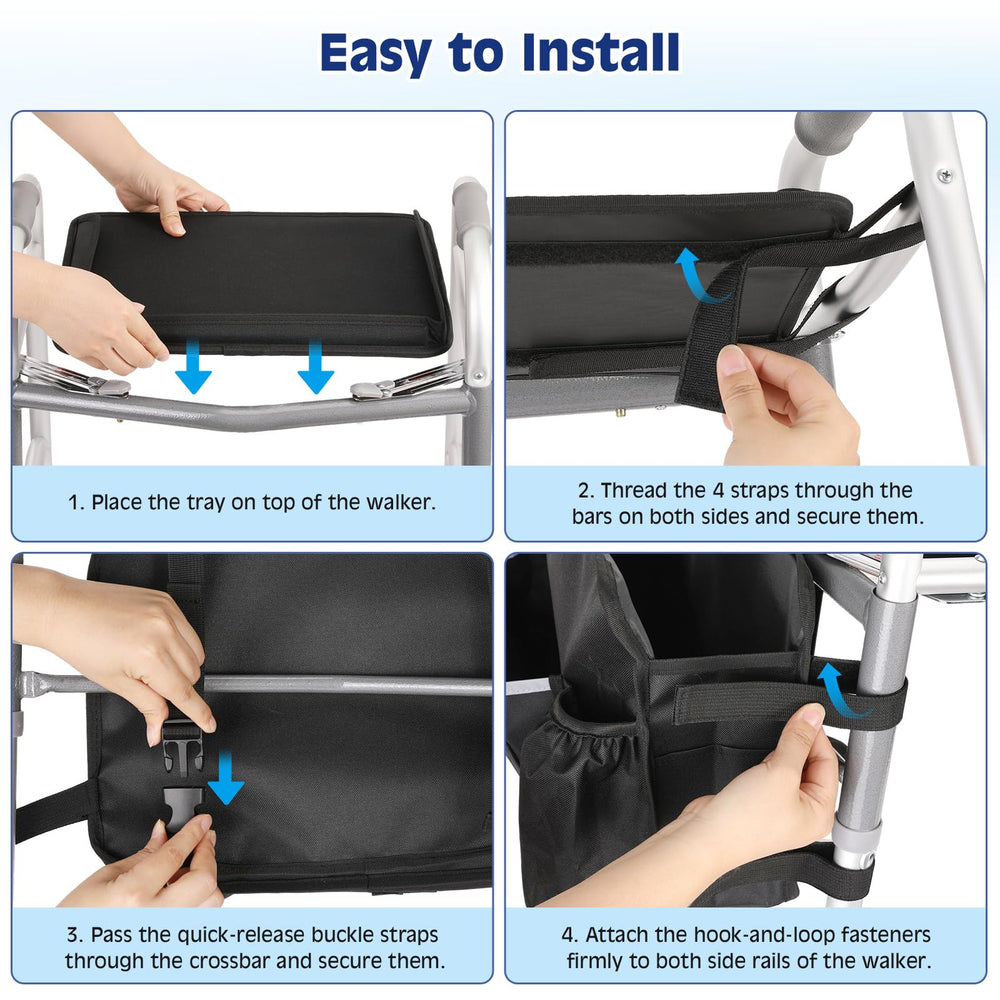 Easy to Install

1. Place the tray on top of the walker.

2. Thread the 4 straps through the bars on both sides and secure them.

3. Pass the quick-release buckle straps through the crossbar and secure them.

4. Attach the hook-and-loop fasteners firmly to both side rails of the walker.