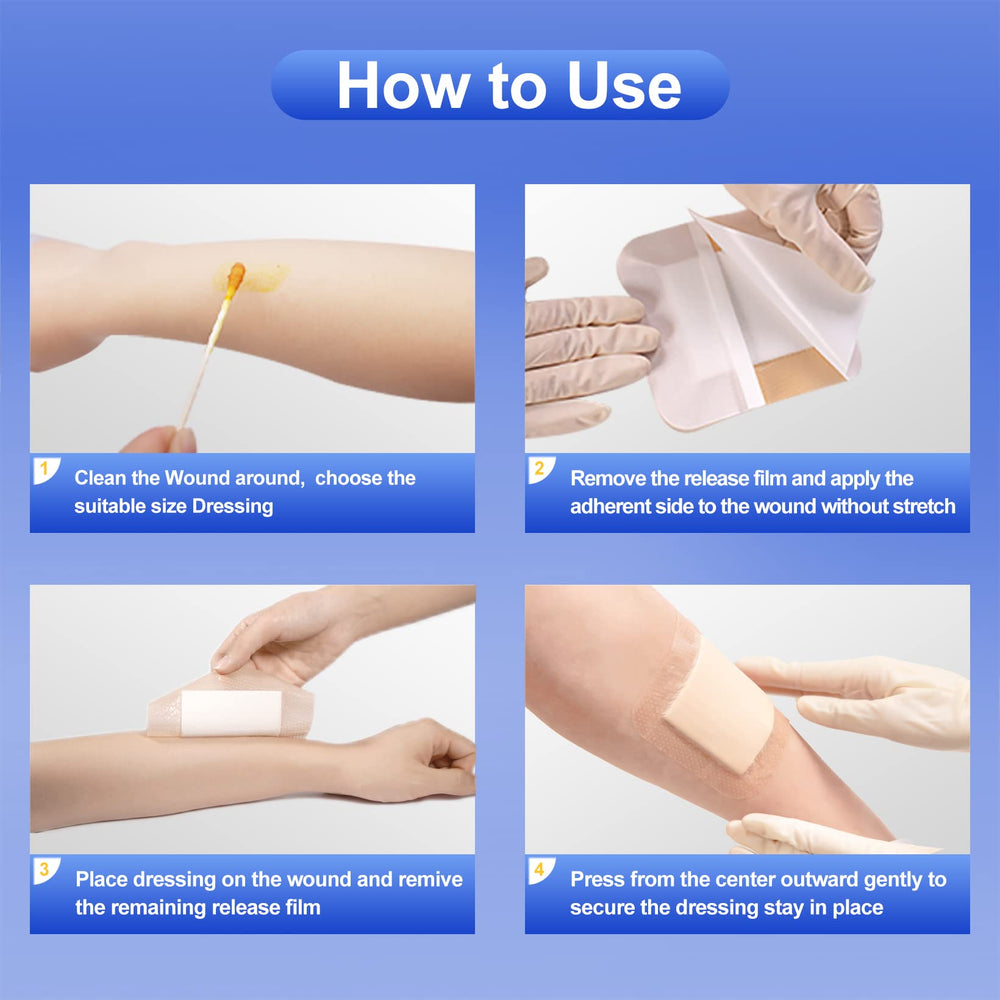 How to Use

1 Clean the Wound around, choose the suitable size Dressing

2 Remove the release film and apply the adherent side to the wound without stretch

3 Place dressing on the wound and remive the remaining release film

4 Press from the center outward gently to secure the dressing stay in place