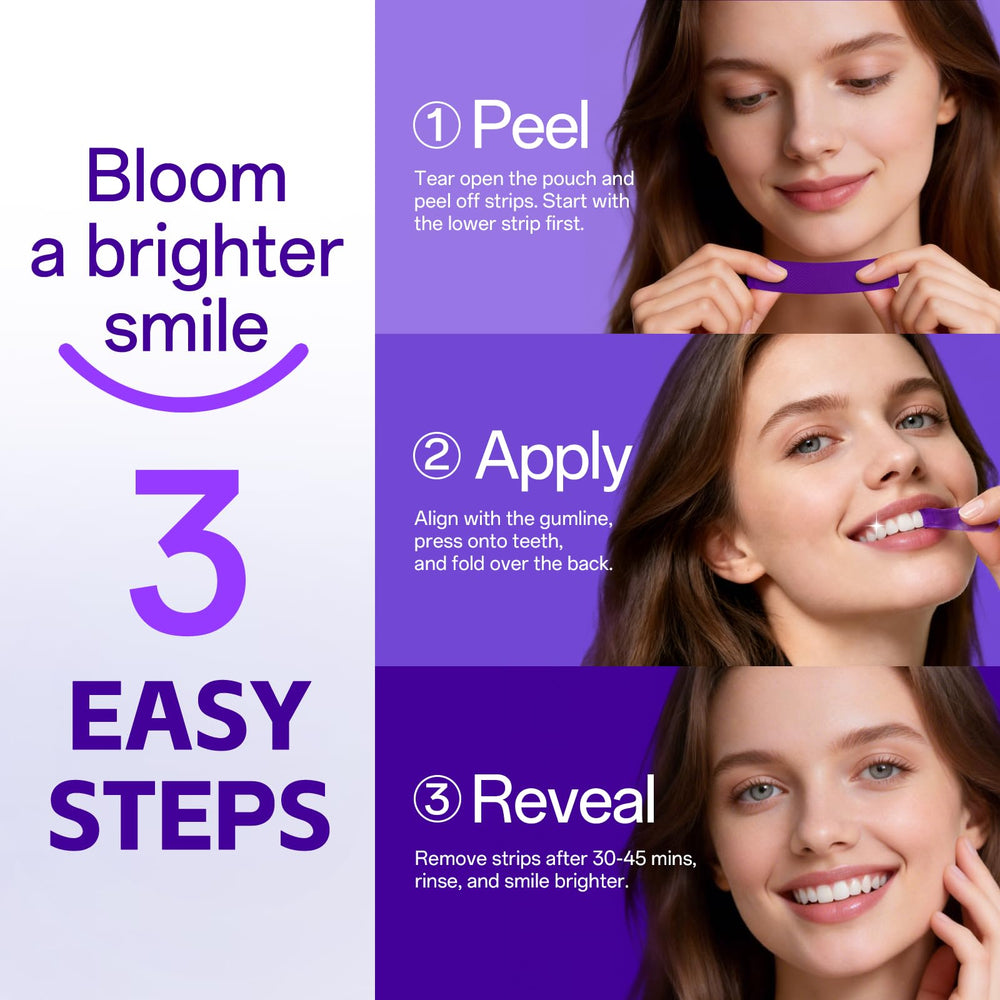 Bloom a brighter smile

3 EASY STEPS

① Peel

Tear open the pouch and peel off strips. Start with the lower strip first.

② Apply

Align with the gumline, press onto teeth, and fold over the back.

③ Reveal

Remove strips after 30-45 mins, rinse, and smile brighter.