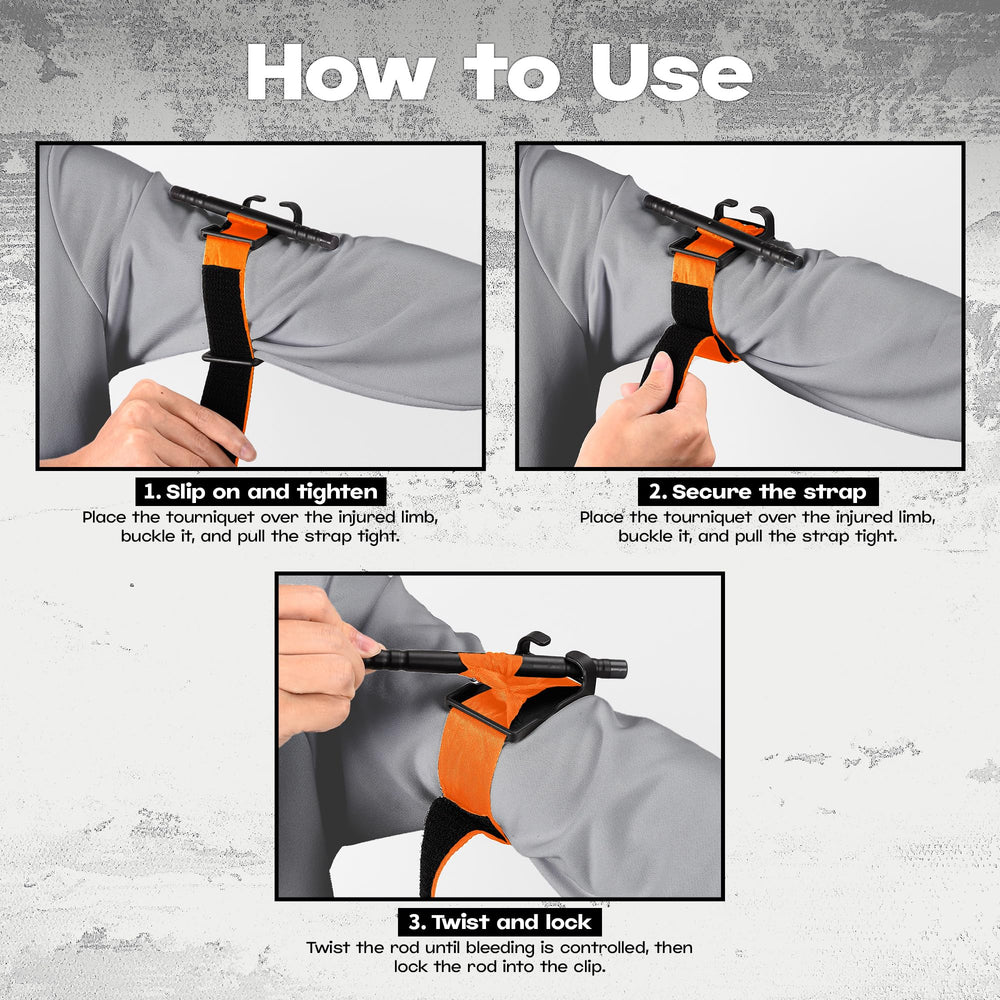 How to Use

1. Slip on and tighten
Place the tourniquet over the injured limb, buckle it, and pull the strap tight.

2. Secure the strap
Place the tourniquet over the injured limb, buckle it, and pull the strap tight.

3. Twist and lock
Twist the rod until bleeding is controlled, then lock the rod into the clip.