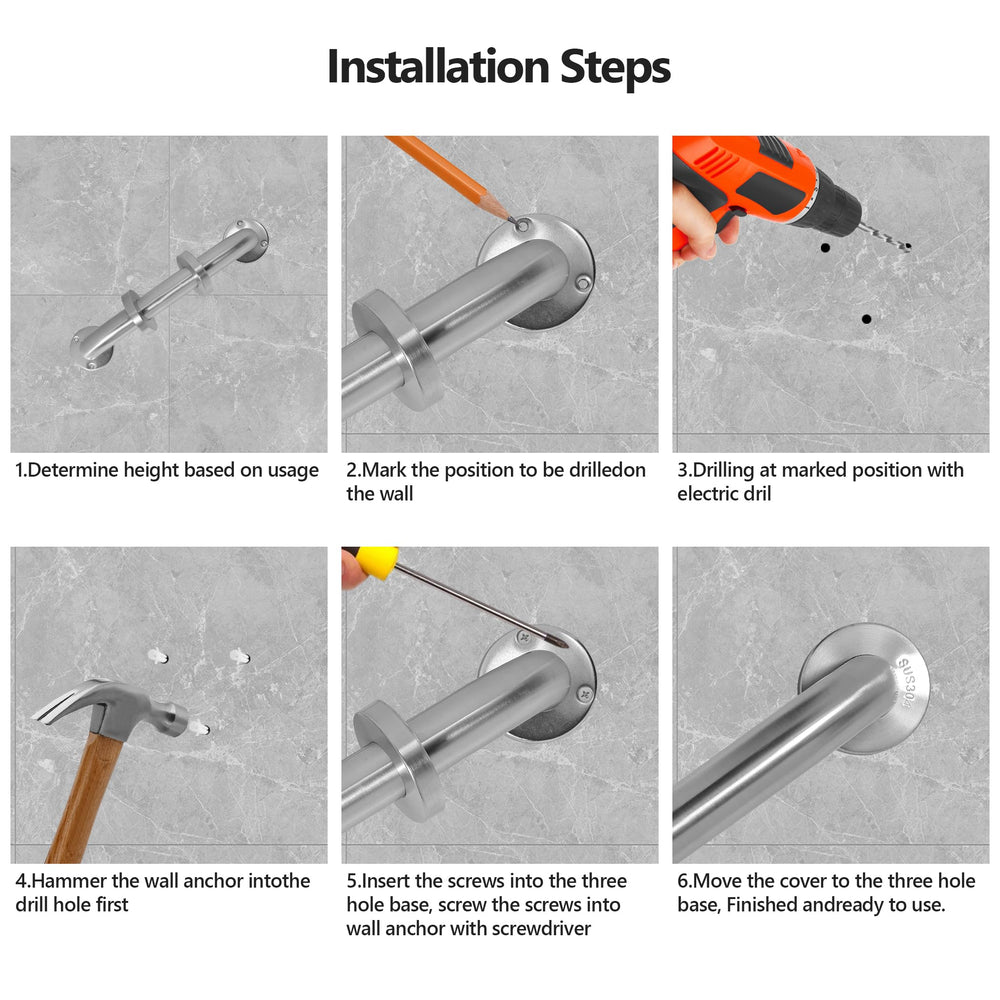 Installation Steps

1.Determine height based on usage

2.Mark the position to be drilledon the wall

3.Drilling at marked position with electric dril

4.Hammer the wall anchor intothe drill hole first

5.Insert the screws into the three hole base, screw the screws into wall anchor with screwdriver

SUS304

6.Move the cover to the three hole base, Finished andready to use.