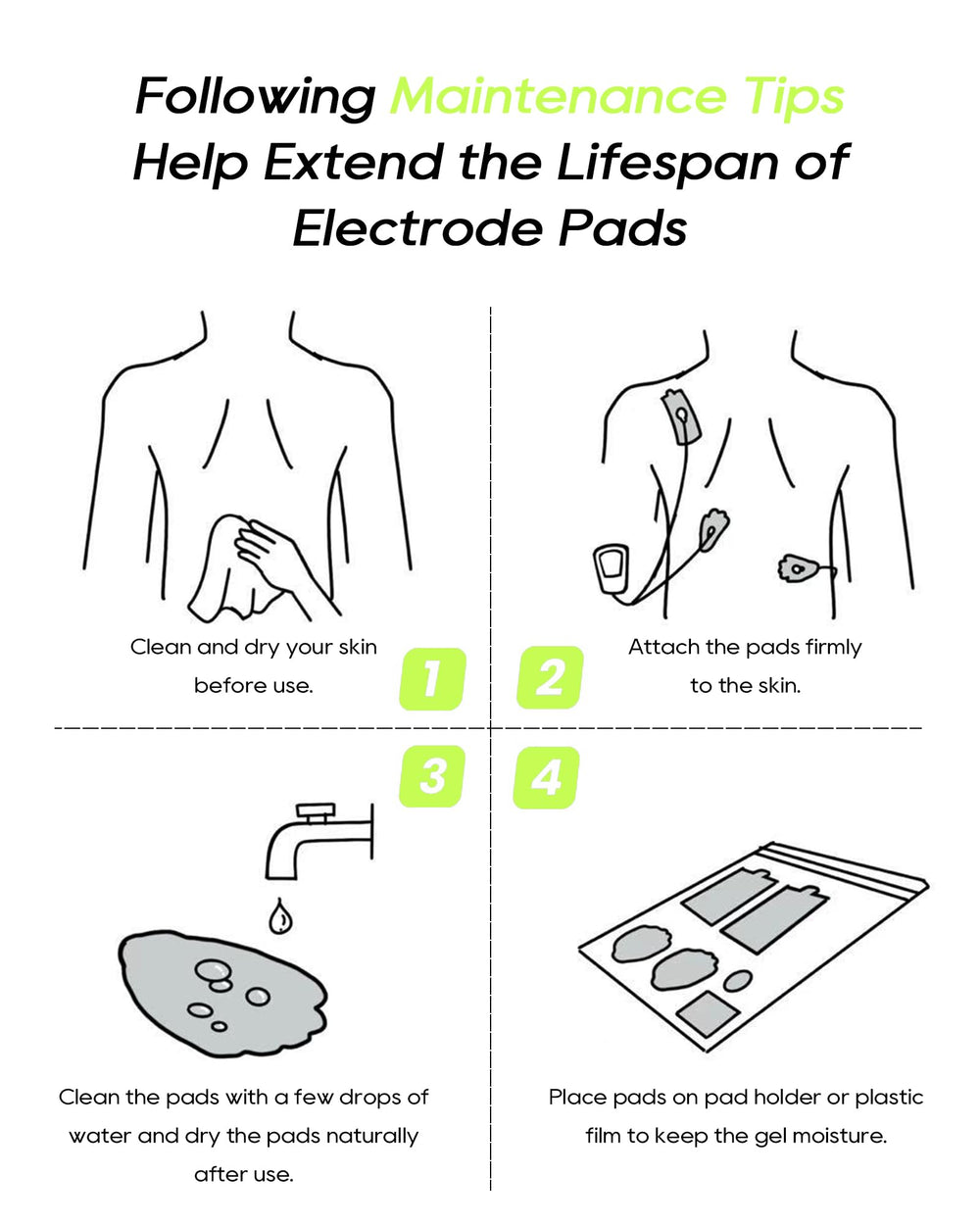 Following Maintenance Tips Help Extend the Lifespan of Electrode Pads

Clean and dry your skin before use.

1

2

Attach the pads firmly to the skin.

3

4

Clean the pads with a few drops of water and dry the pads naturally after use.

Place pads on pad holder or plastic film to keep the gel moisture.