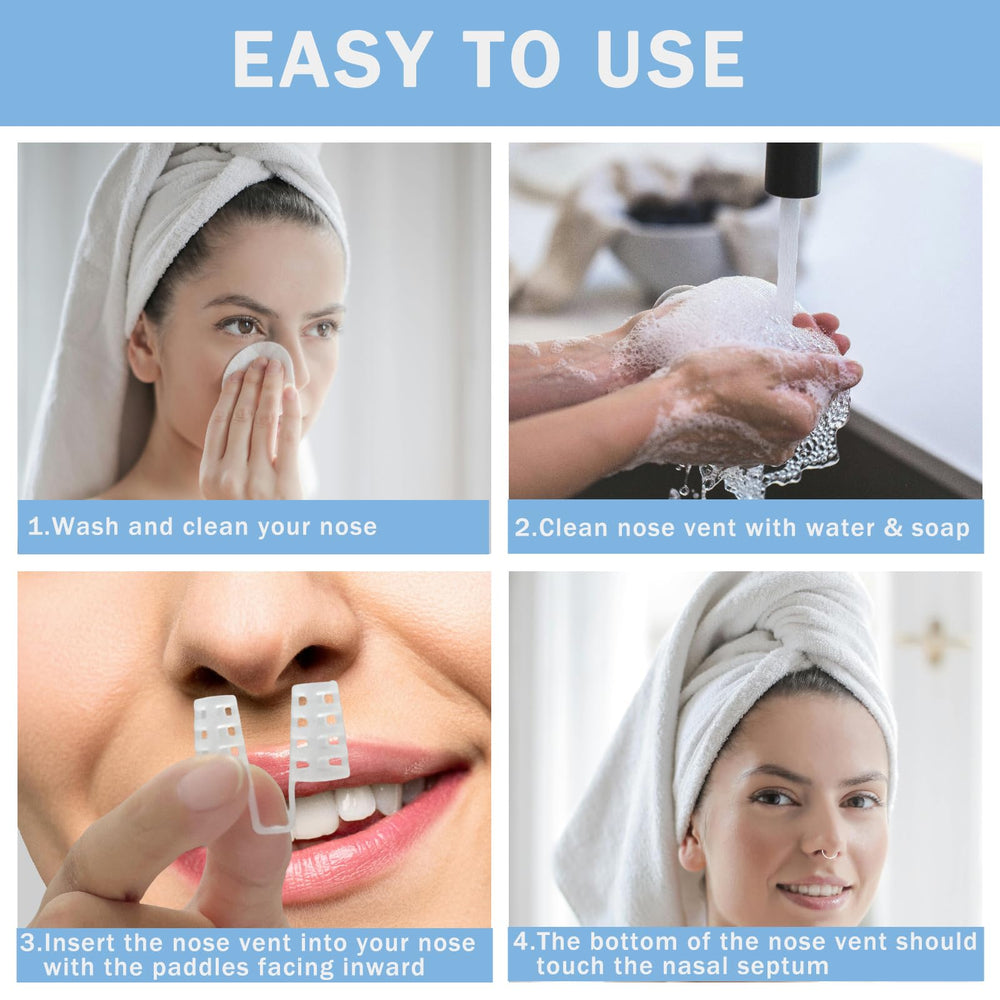 EASY TO USE

1.Wash and clean your nose

2.Clean nose vent with water & soap

3.Insert the nose vent into your nose with the paddles facing inward

4.The bottom of the nose vent should touch the nasal septum