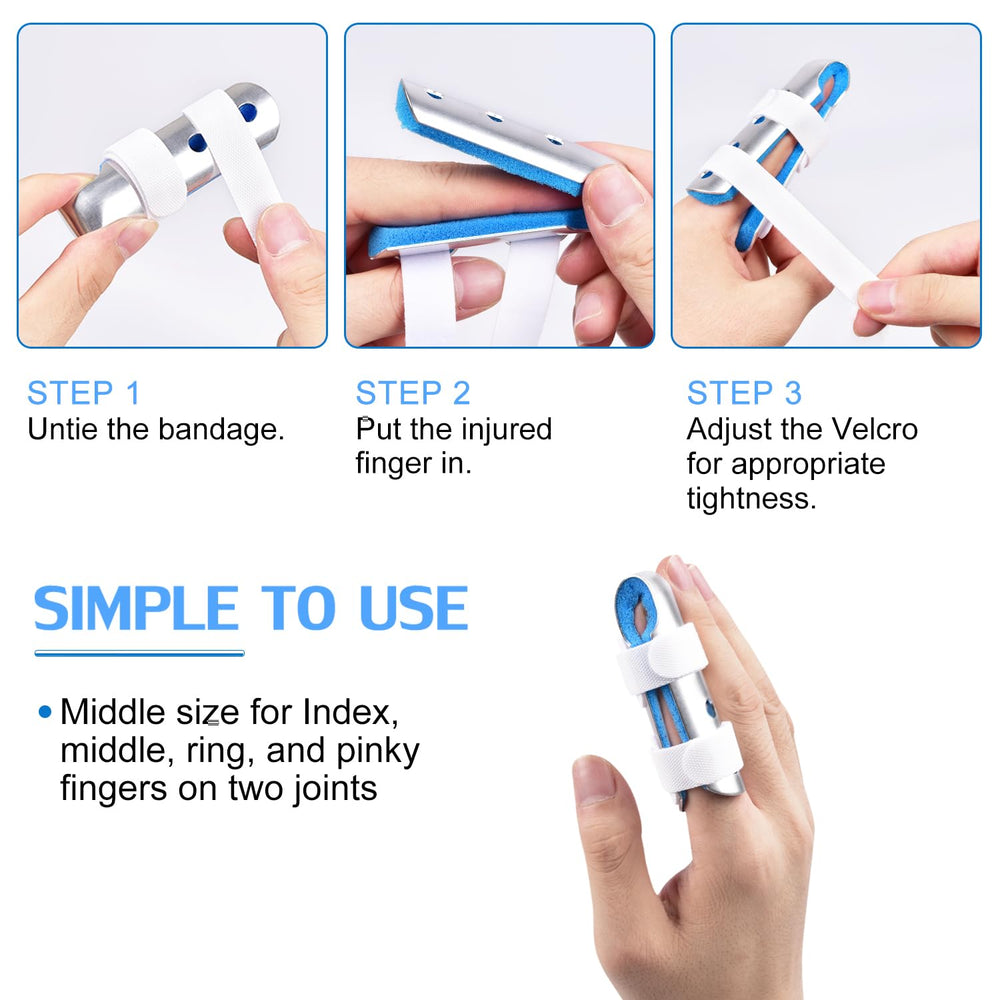 STEP 1
Untie the bandage.

STEP 2
Put the injured finger in.

STEP 3
Adjust the Velcro for appropriate tightness.

SIMPLE TO USE

• Middle size for Index, middle, ring, and pinky fingers on two joints