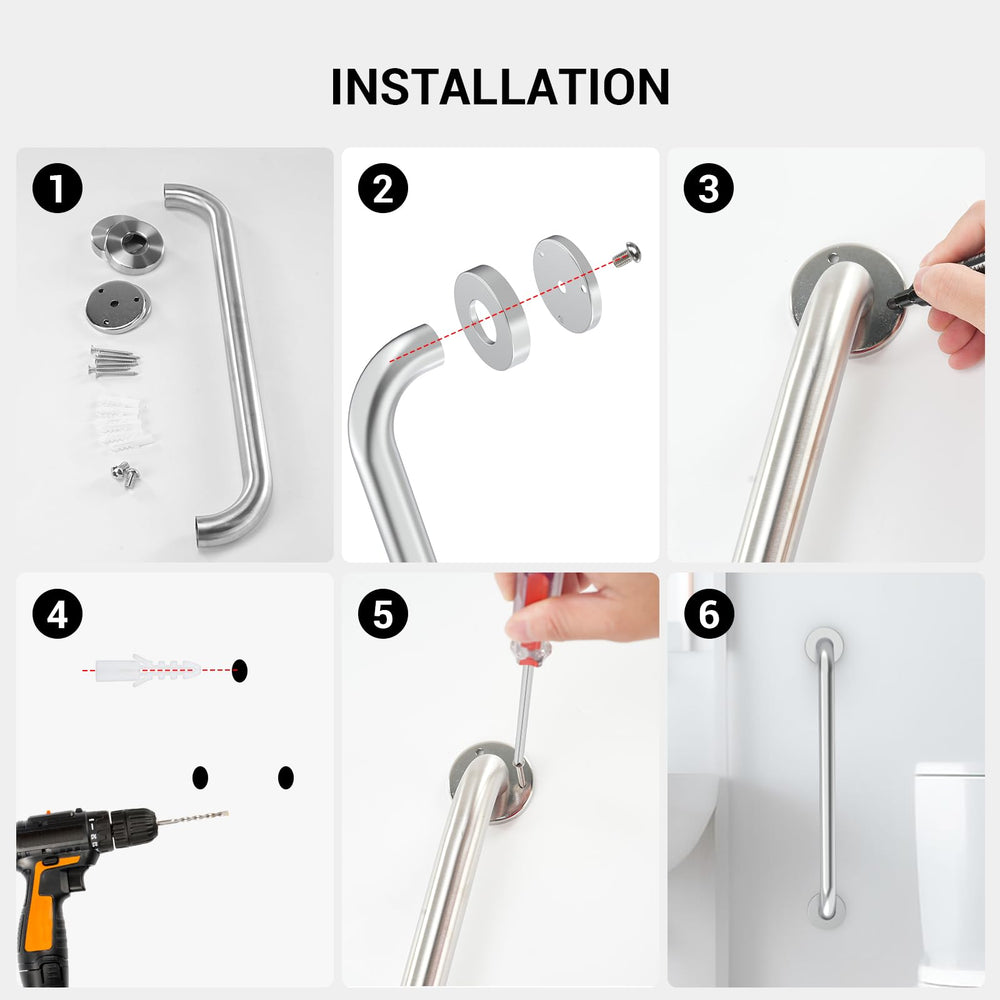 INSTALLATION

1

2

3

4

5

6