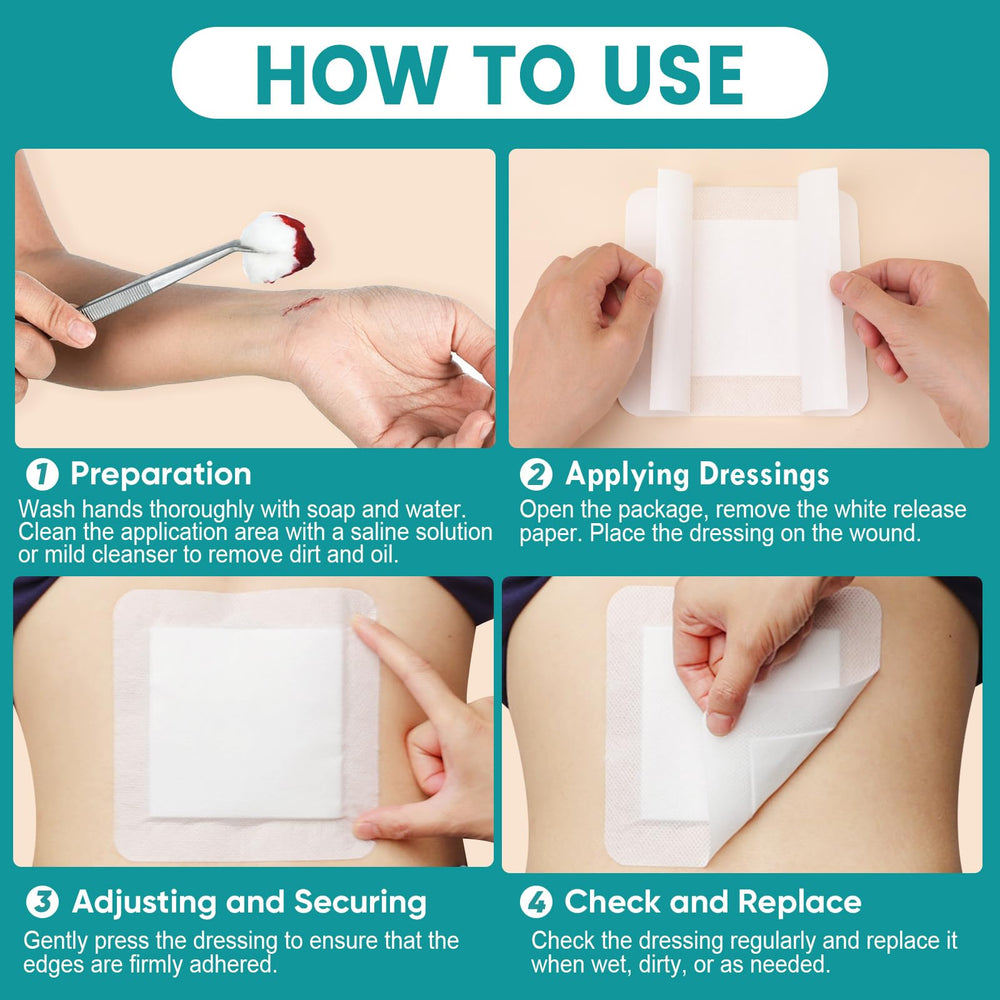 HOW TO USE

1 Preparation
Wash hands thoroughly with soap and water. Clean the application area with a saline solution or mild cleanser to remove dirt and oil.

2 Applying Dressings
Open the package, remove the white release paper. Place the dressing on the wound.

3 Adjusting and Securing
Gently press the dressing to ensure that the edges are firmly adhered.

4 Check and Replace
Check the dressing regularly and replace it when wet, dirty, or as needed.