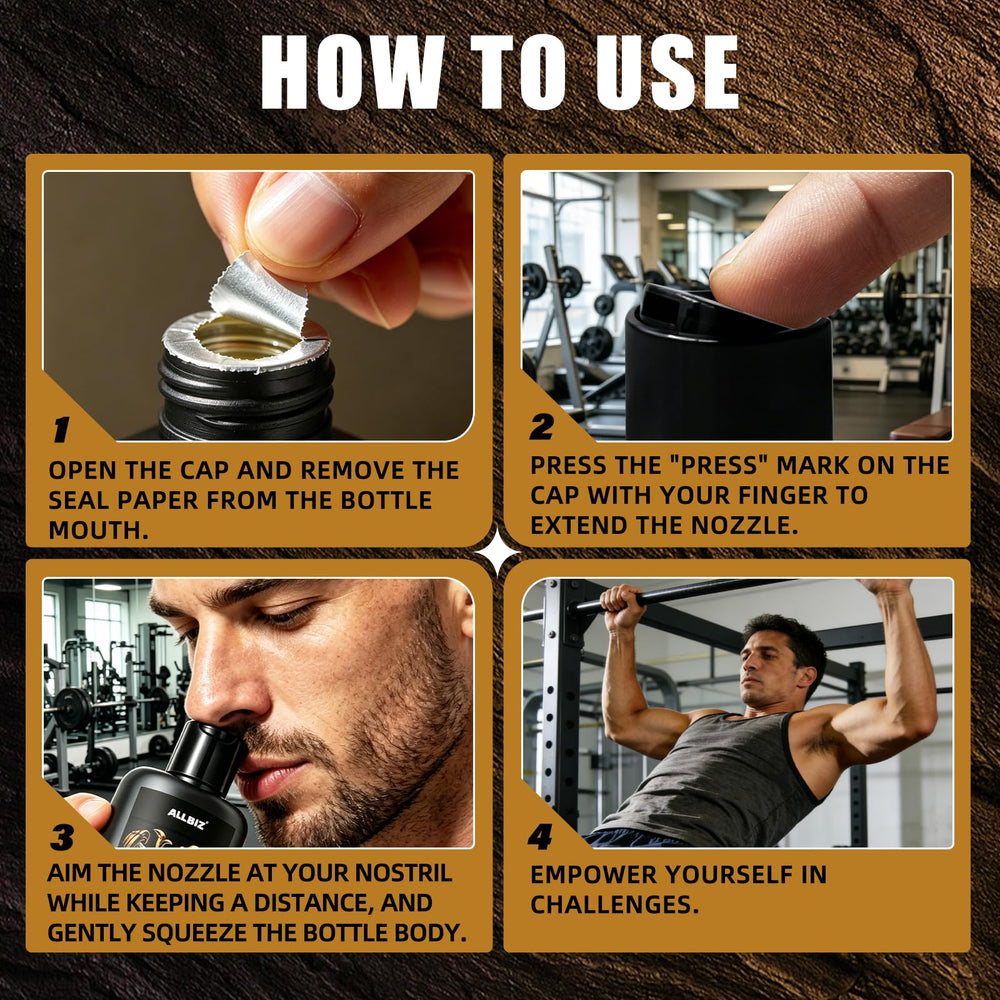 HOW TO USE

1
OPEN THE CAP AND REMOVE THE SEAL PAPER FROM THE BOTTLE MOUTH.

2
PRESS THE "PRESS" MARK ON THE CAP WITH YOUR FINGER TO EXTEND THE NOZZLE.

ALLBIZ

3
AIM THE NOZZLE AT YOUR NOSTRIL WHILE KEEPING A DISTANCE, AND GENTLY SQUEEZE THE BOTTLE BODY.

4
EMPOWER YOURSELF IN CHALLENGES.