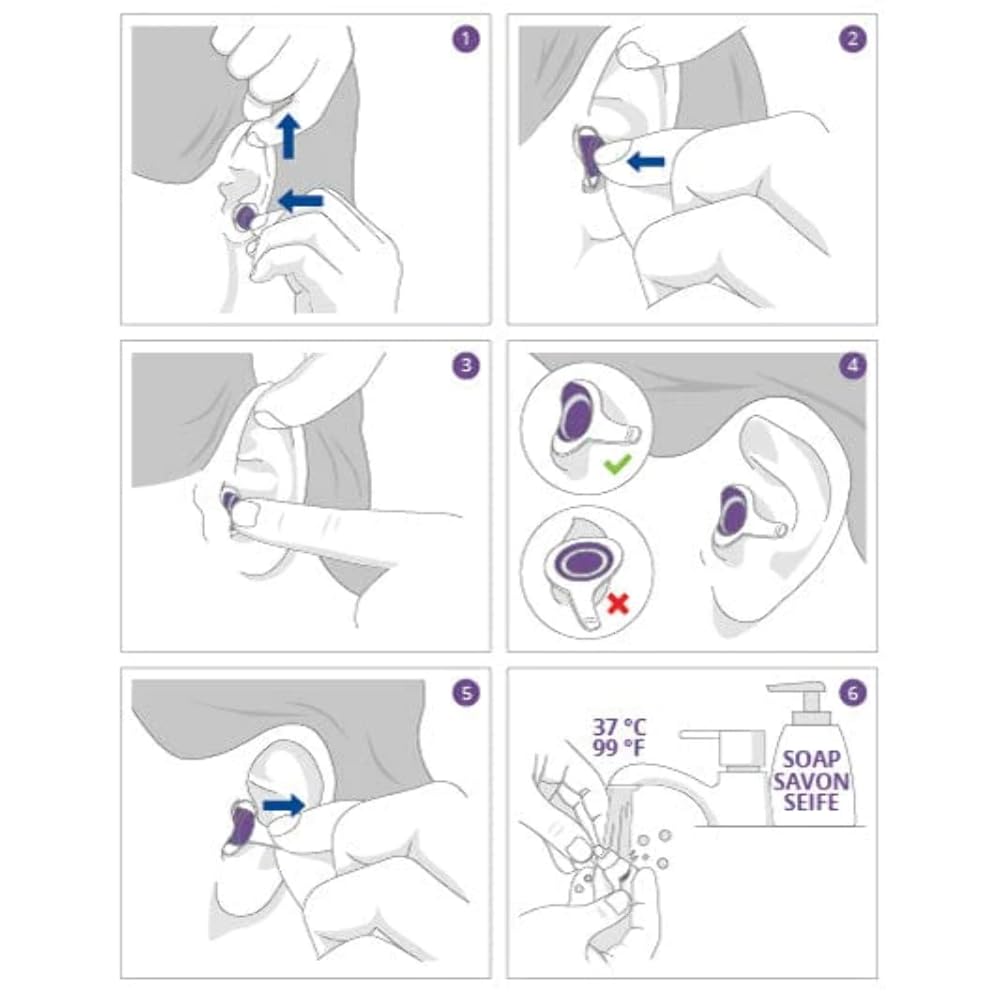 1

2

3

4

5

6

37 °C
99 °F

SOAP
SAVON
SEIFE