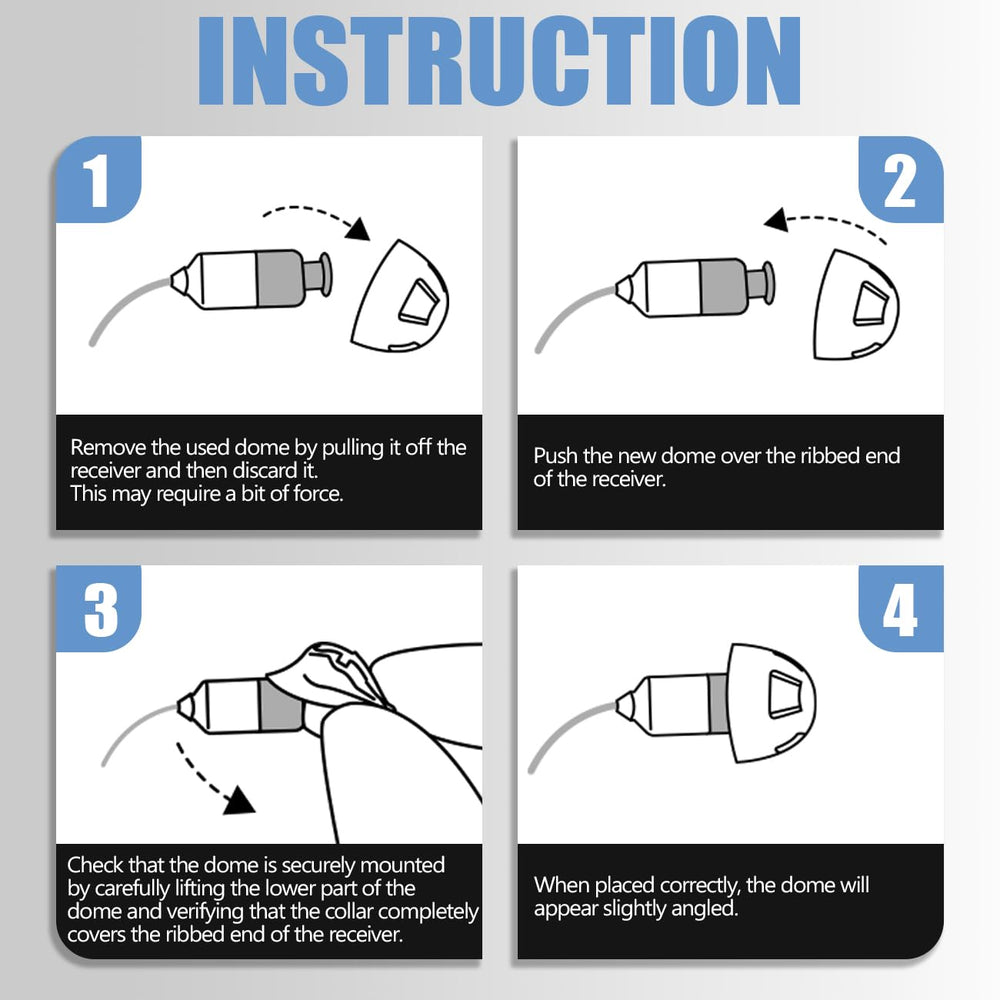 INSTRUCTION

1

Remove the used dome by pulling it off the receiver and then discard it.
This may require a bit of force.

2

Push the new dome over the ribbed end of the receiver.

3

Check that the dome is securely mounted by carefully lifting the lower part of the dome and verifying that the collar completely covers the ribbed end of the receiver.

4

When placed correctly, the dome will appear slightly angled.