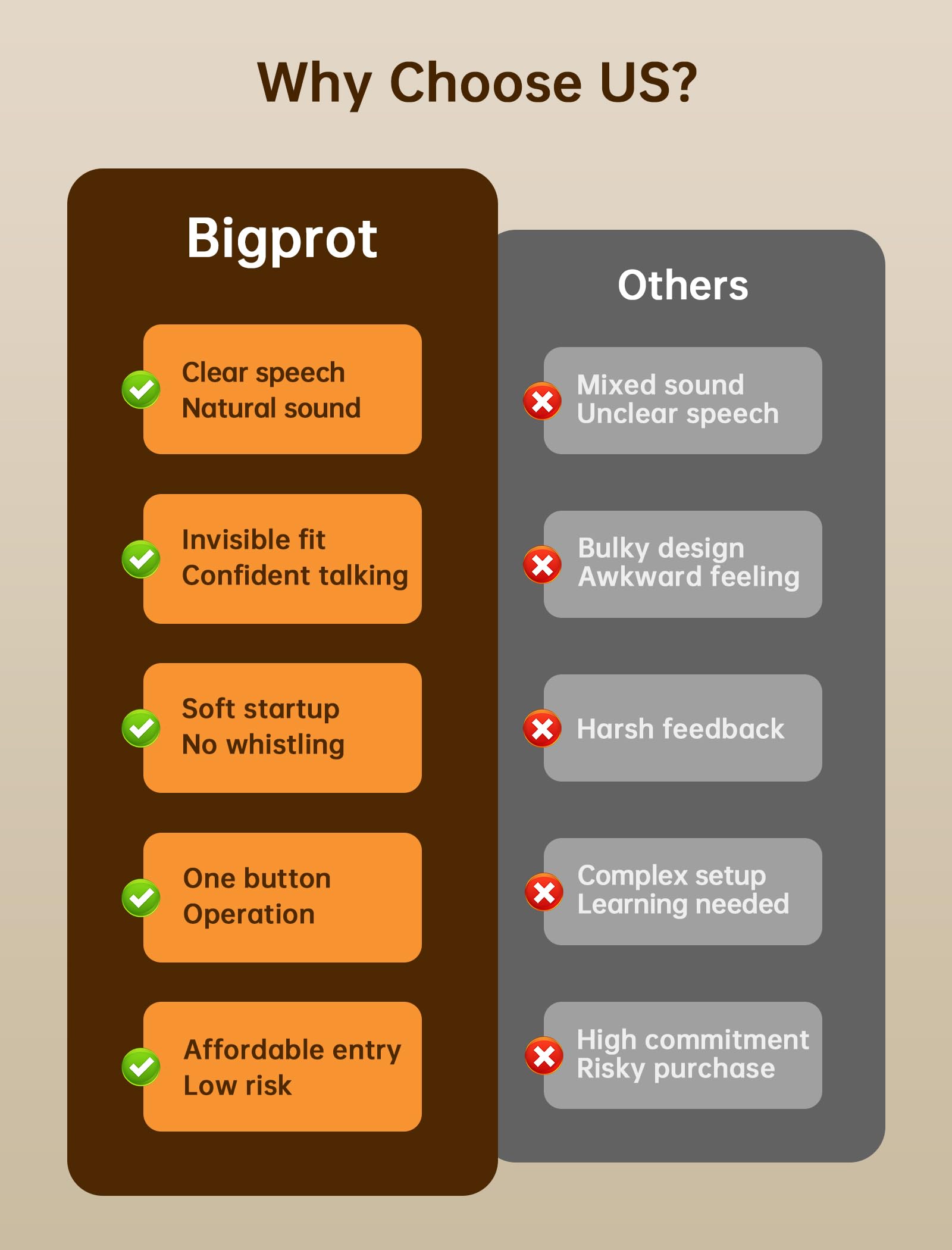 Why Choose US?

Bigprot

Clear speech
Natural sound

Invisible fit
Confident talking

Soft startup
No whistling

One button
Operation

Affordable entry
Low risk

Others

Mixed sound
Unclear speech

Bulky design
Awkward feeling

Harsh feedback

Complex setup
Learning needed

High commitment
Risky purchase