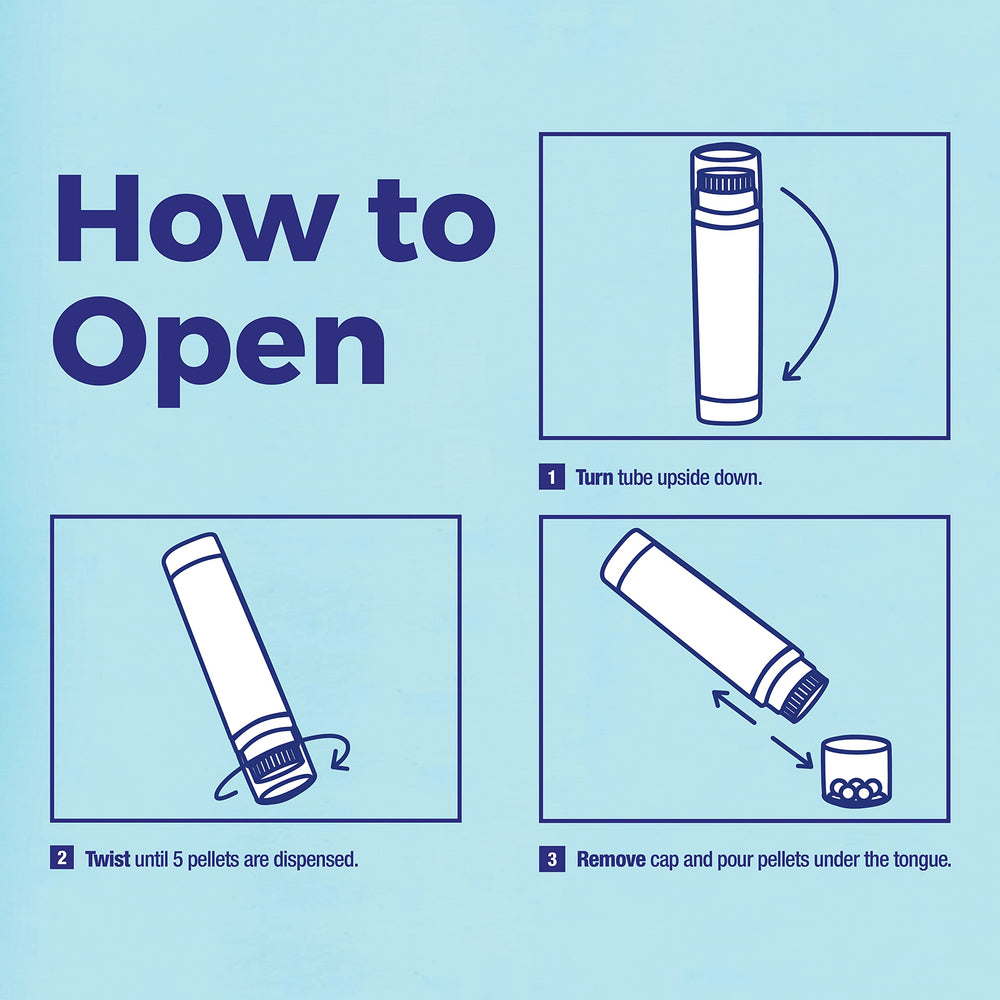 How to Open

1 Turn tube upside down.

2 Twist until 5 pellets are dispensed.

3 Remove cap and pour pellets under the tongue.