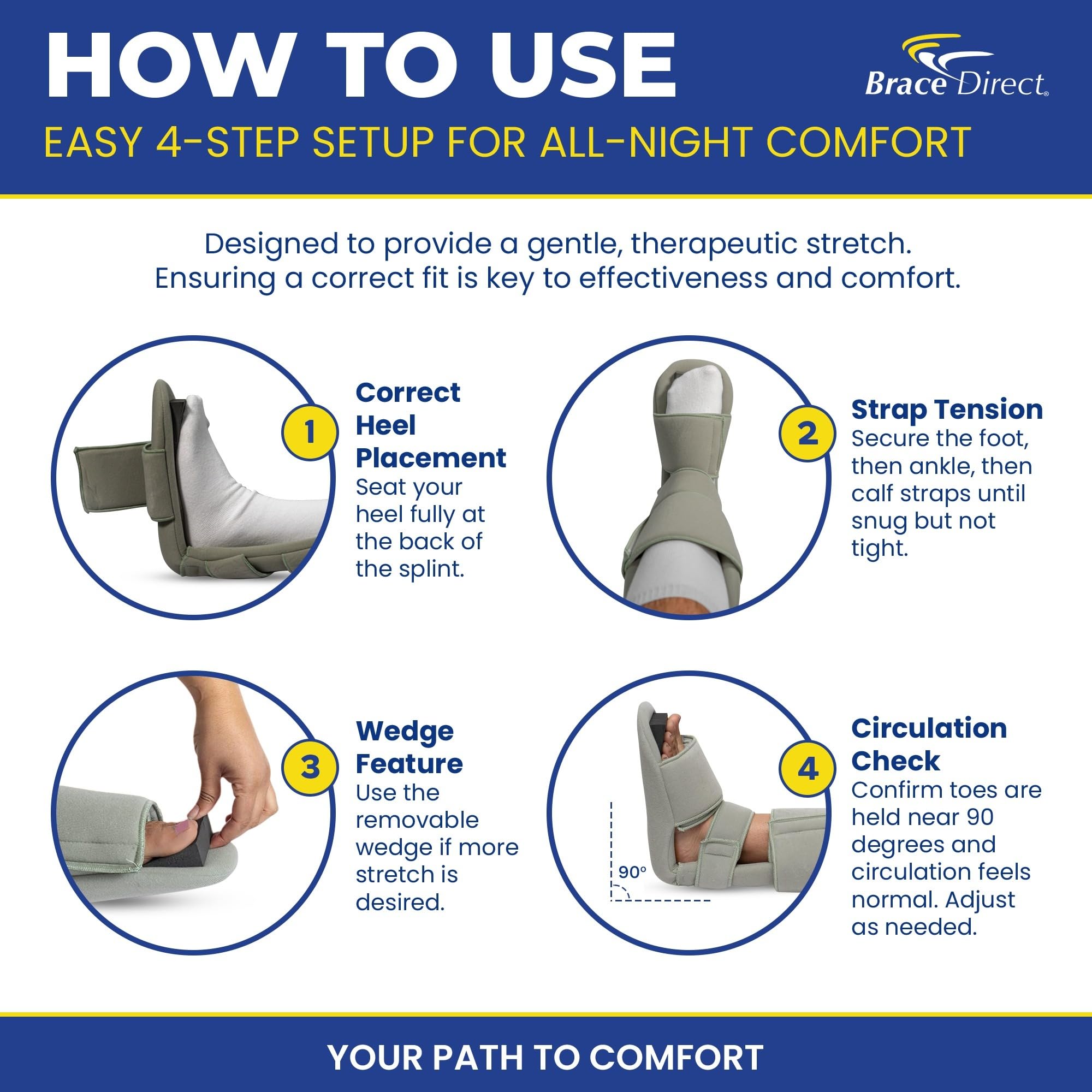 HOW TO USE

Brace Direct®

EASY 4-STEP SETUP FOR ALL-NIGHT COMFORT

Designed to provide a gentle, therapeutic stretch. Ensuring a correct fit is key to effectiveness and comfort.

1

Correct Heel Placement
Seat your heel fully at the back of the splint.

2

Strap Tension
Secure the foot, then ankle, then calf straps until snug but not tight.

3

Wedge Feature
Use the removable wedge if more stretch is desired.

4

90°

Circulation Check
Confirm toes are held near 90 degrees and circulation feels normal. Adjust as needed.

YOUR PATH TO COMFORT