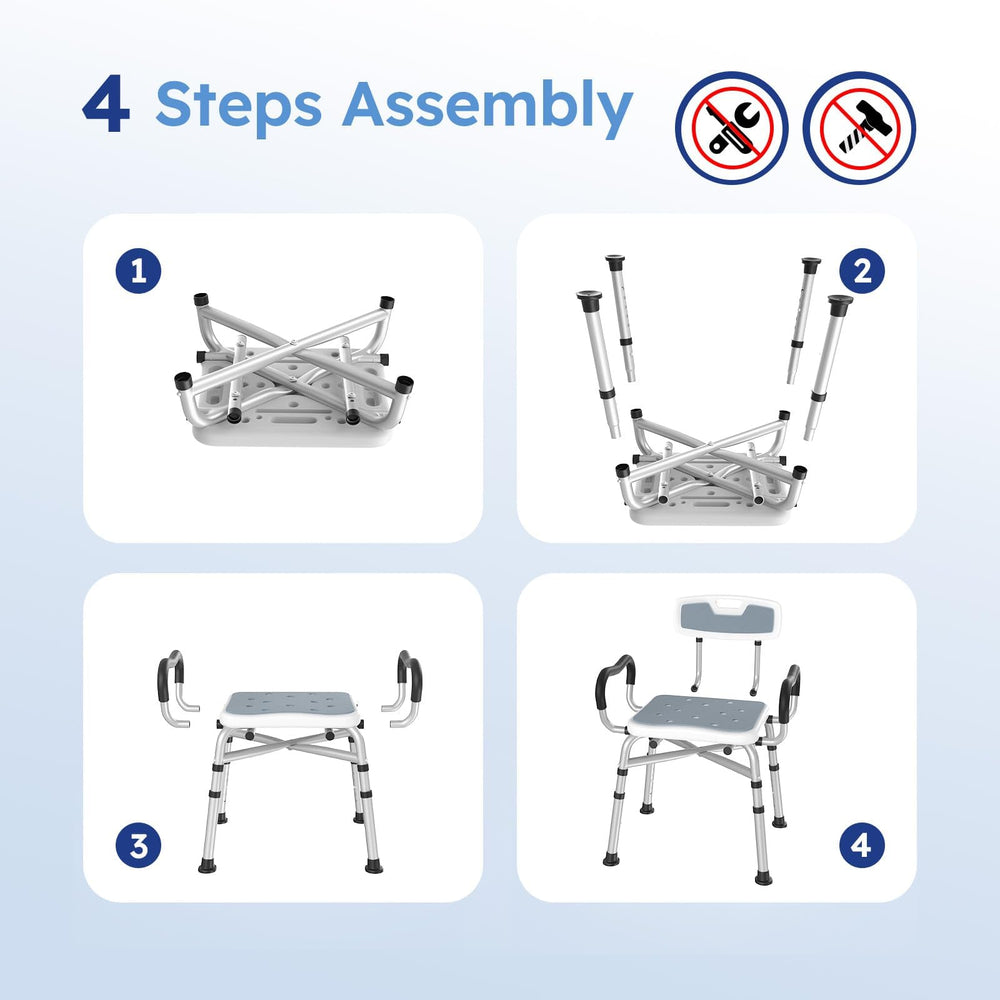 4 Steps Assembly

1

2

3

4