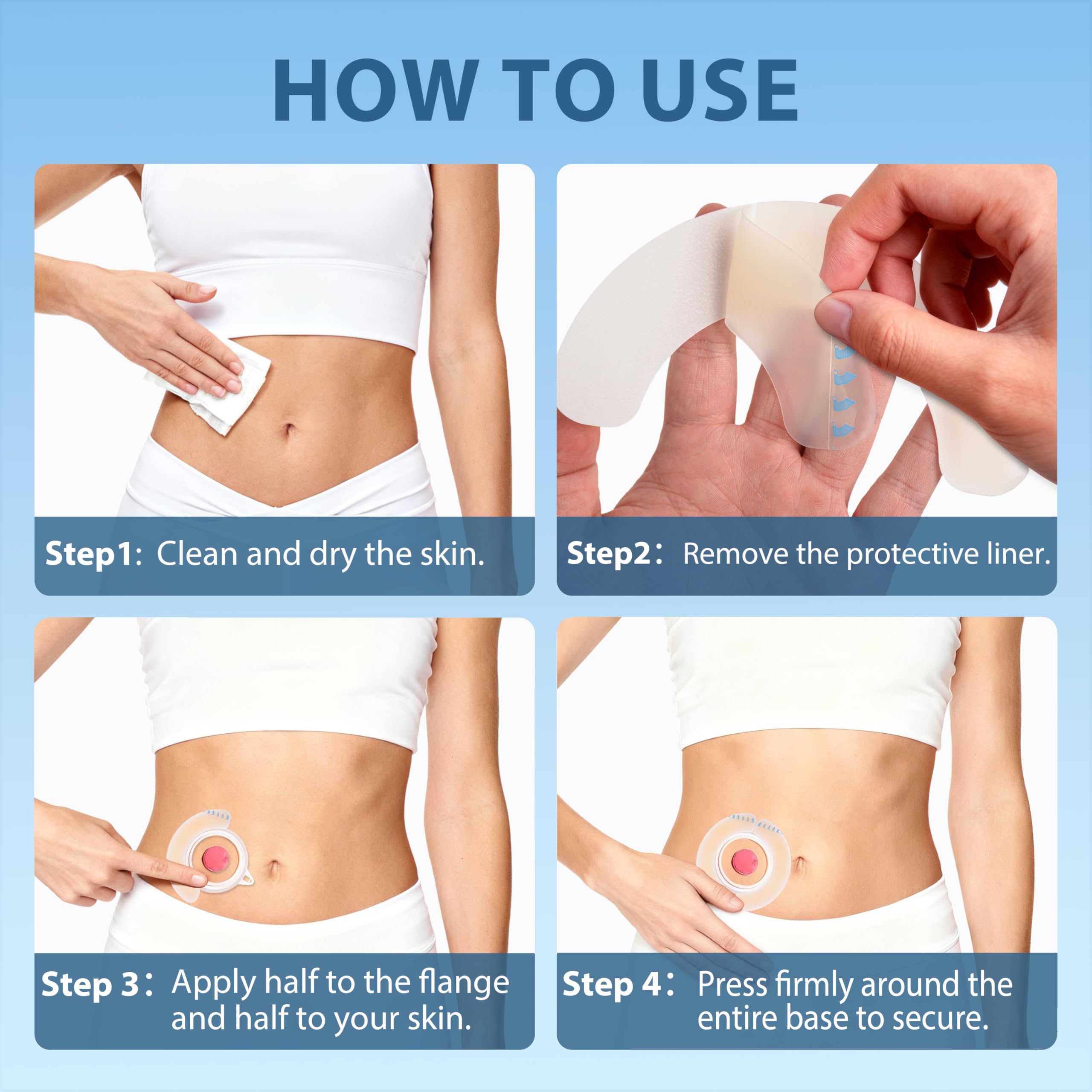 HOW TO USE

Step1: Clean and dry the skin.

Step2: Remove the protective liner.

Step 3: Apply half to the flange and half to your skin.

Step 4: Press firmly around the entire base to secure.