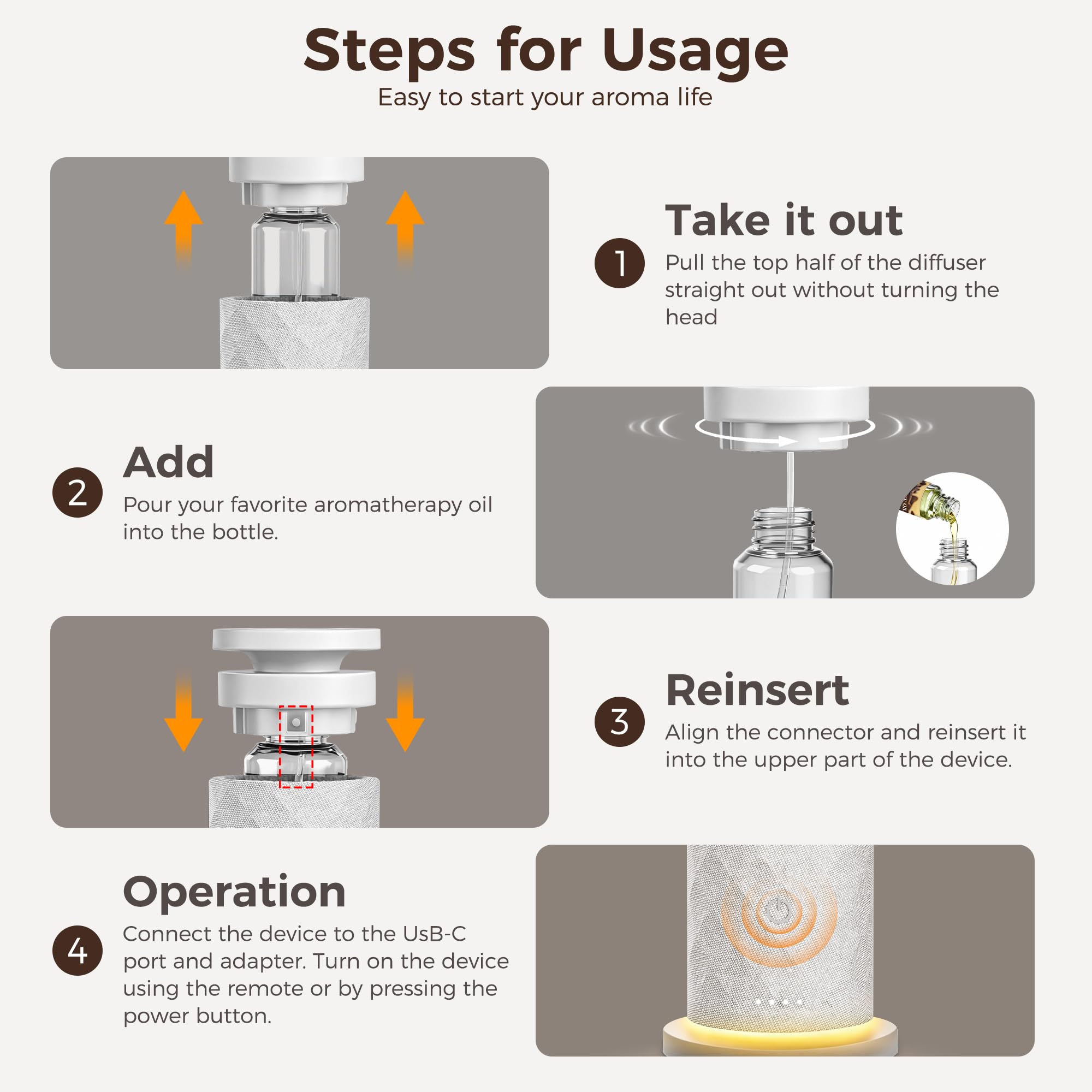 Steps for Usage
Easy to start your aroma life

1
Take it out
Pull the top half of the diffuser straight out without turning the head

2
Add
Pour your favorite aromatherapy oil into the bottle.

3
Reinsert
Align the connector and reinsert it into the upper part of the device.

4
Operation
Connect the device to the UsB-C port and adapter. Turn on the device using the remote or by pressing the power button.