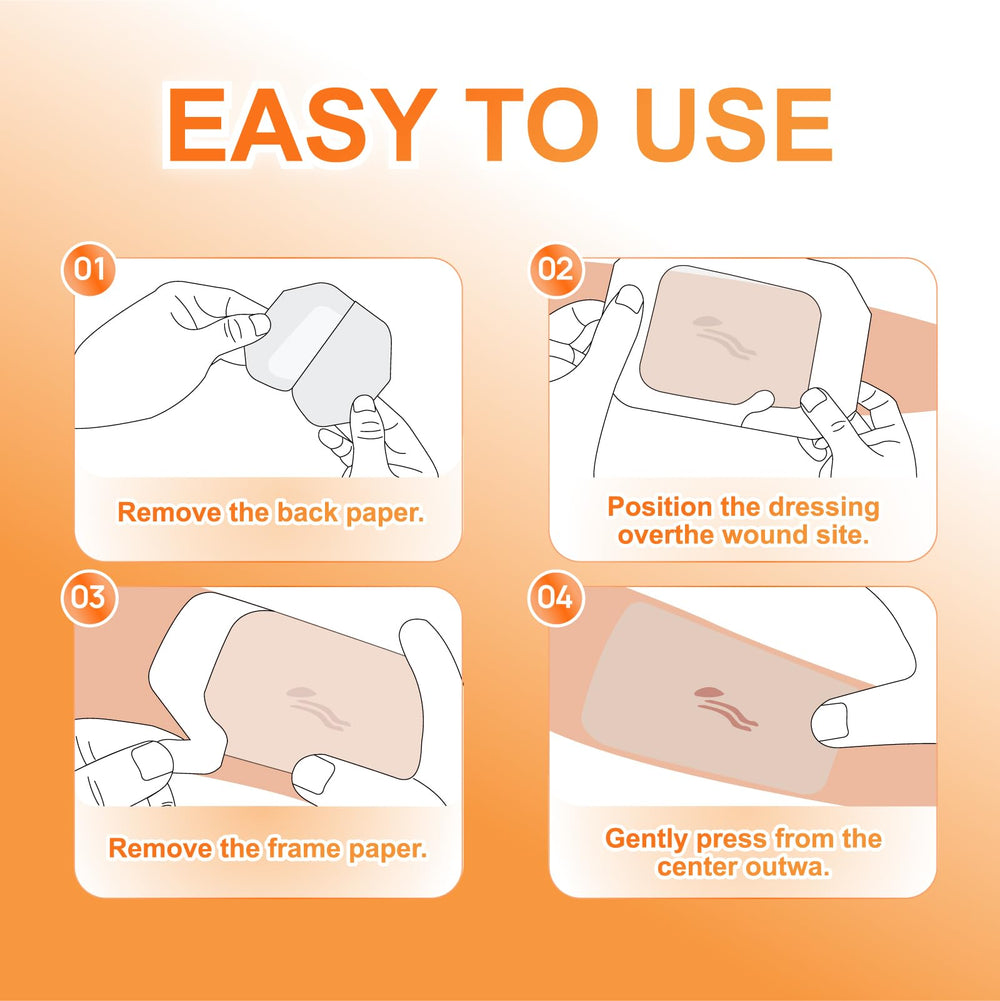 EASY TO USE

01

Remove the back paper.

02

Position the dressing overthe wound site.

03

Remove the frame paper.

04

Gently press from the center outwa.