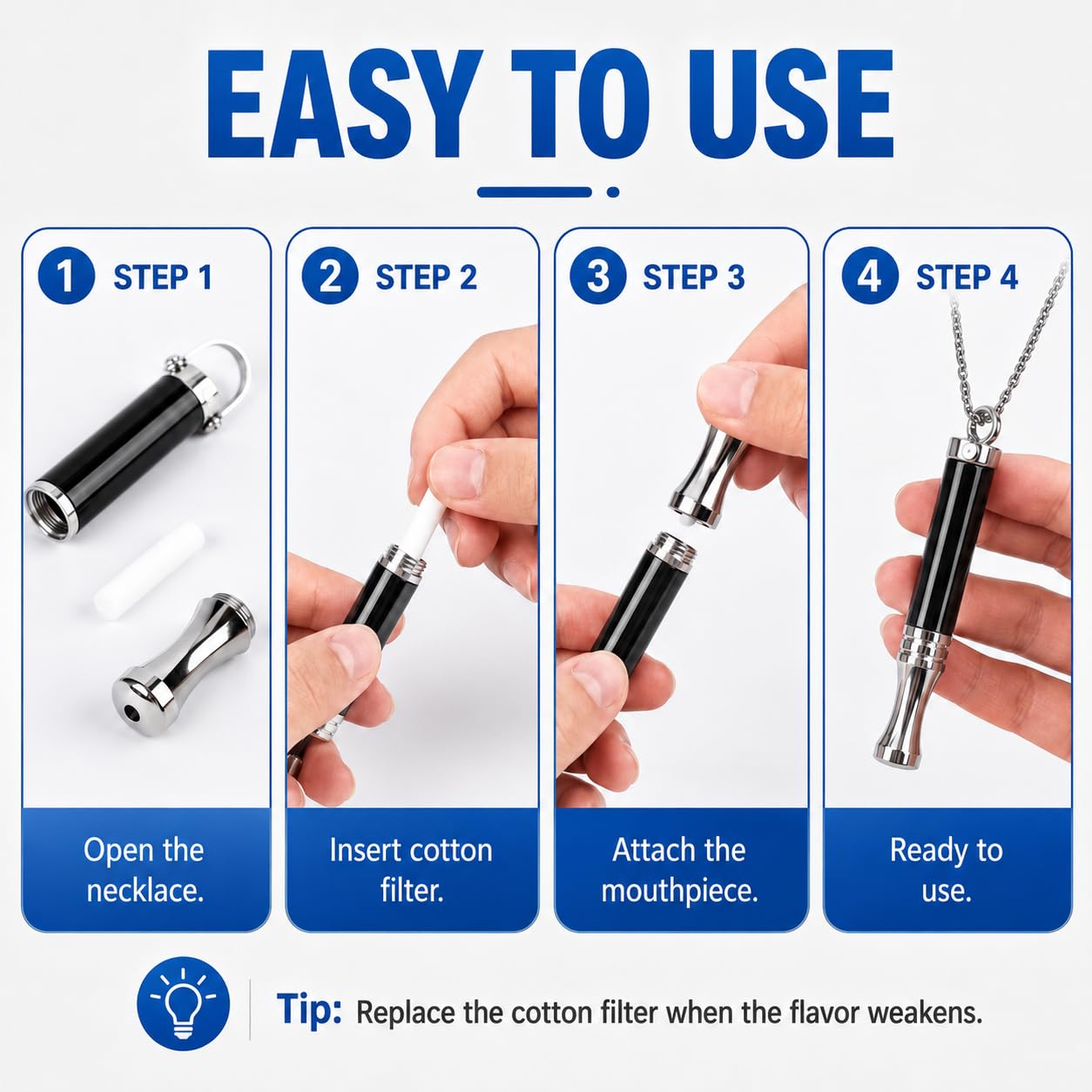 EASY TO USE

1 STEP 1

Open the necklace.

2 STEP 2

Insert cotton filter.

3 STEP 3

Attach the mouthpiece.

4 STEP 4

Ready to use.

Tip: Replace the cotton filter when the flavor weakens.