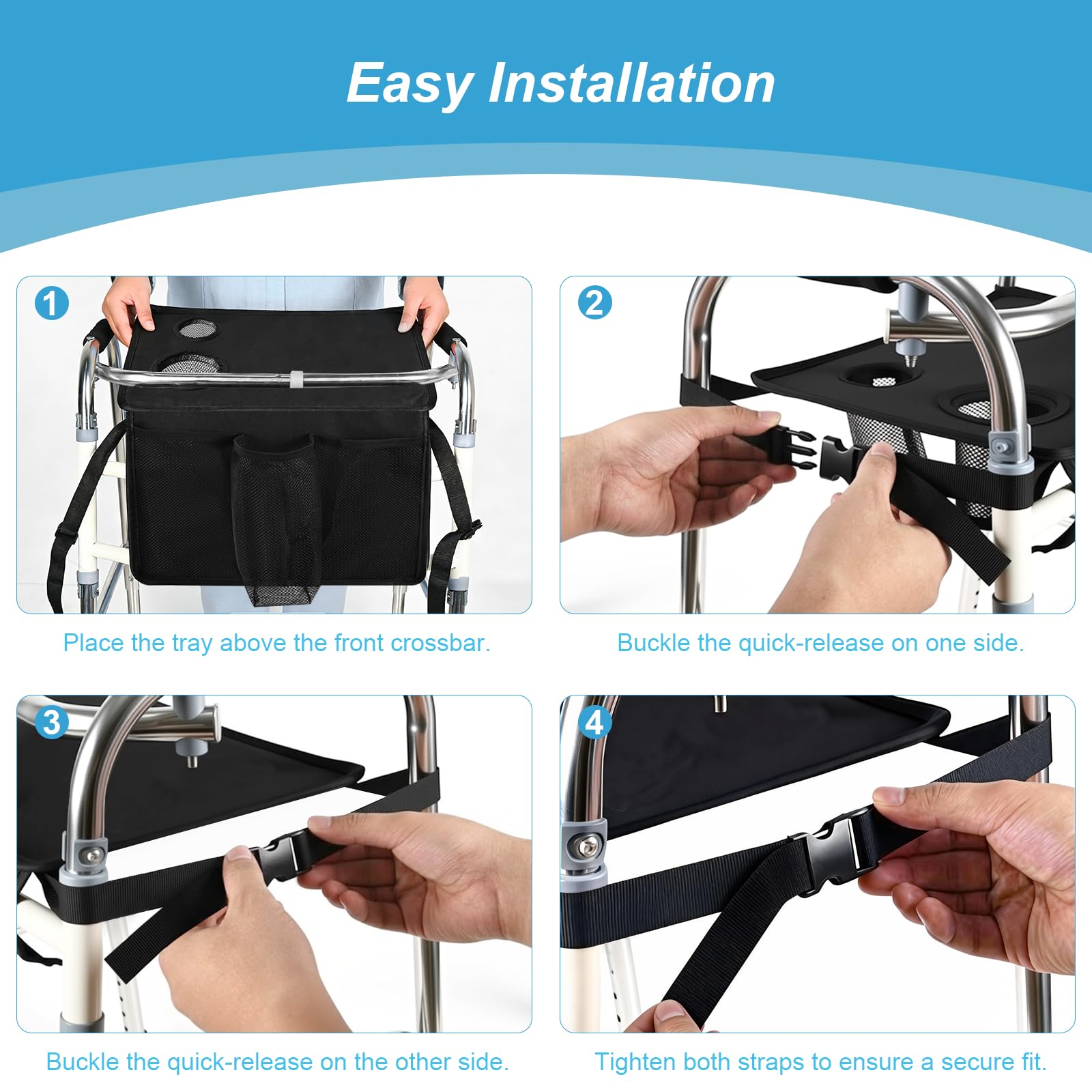 Easy Installation

1

Place the tray above the front crossbar.

2

Buckle the quick-release on one side.

3

Buckle the quick-release on the other side.

4

Tighten both straps to ensure a secure fit.