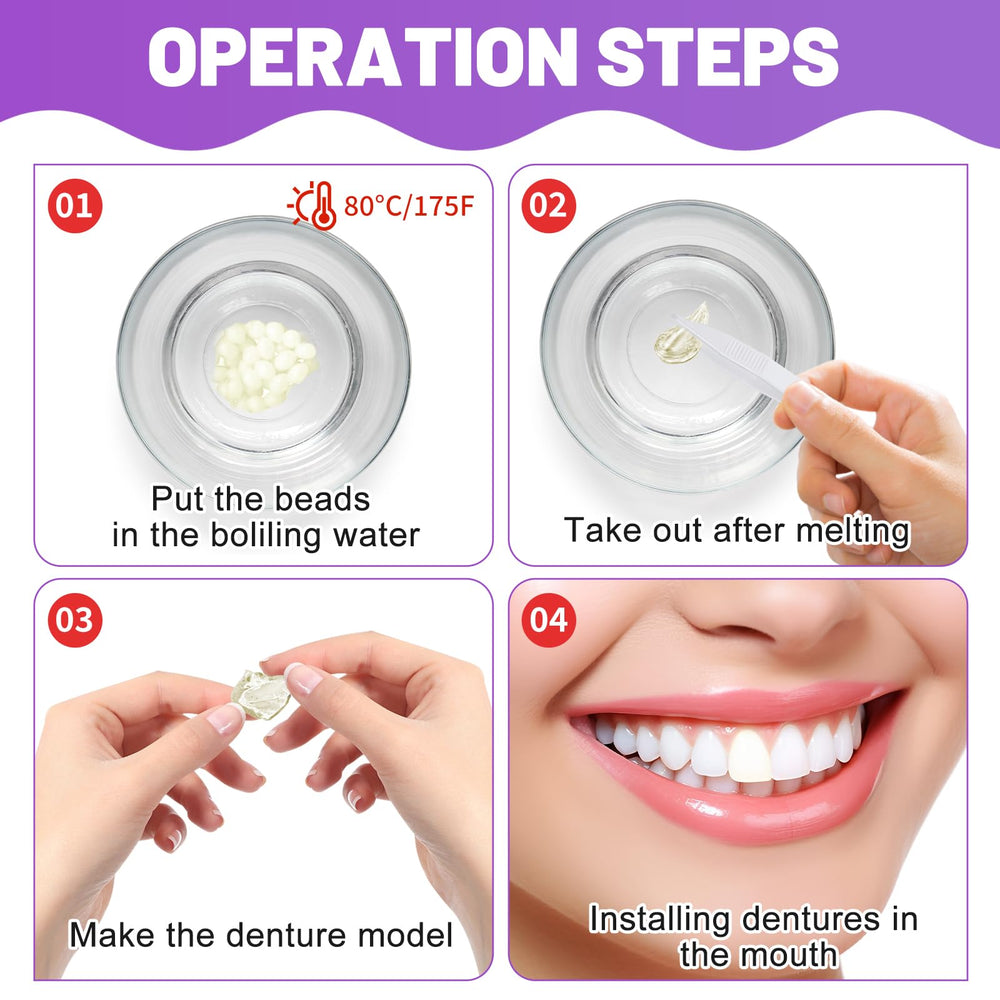 OPERATION STEPS

01

80°C/175F

Put the beads in the boliling water

02

Take out after melting

03

Make the denture model

04

Installing dentures in the mouth