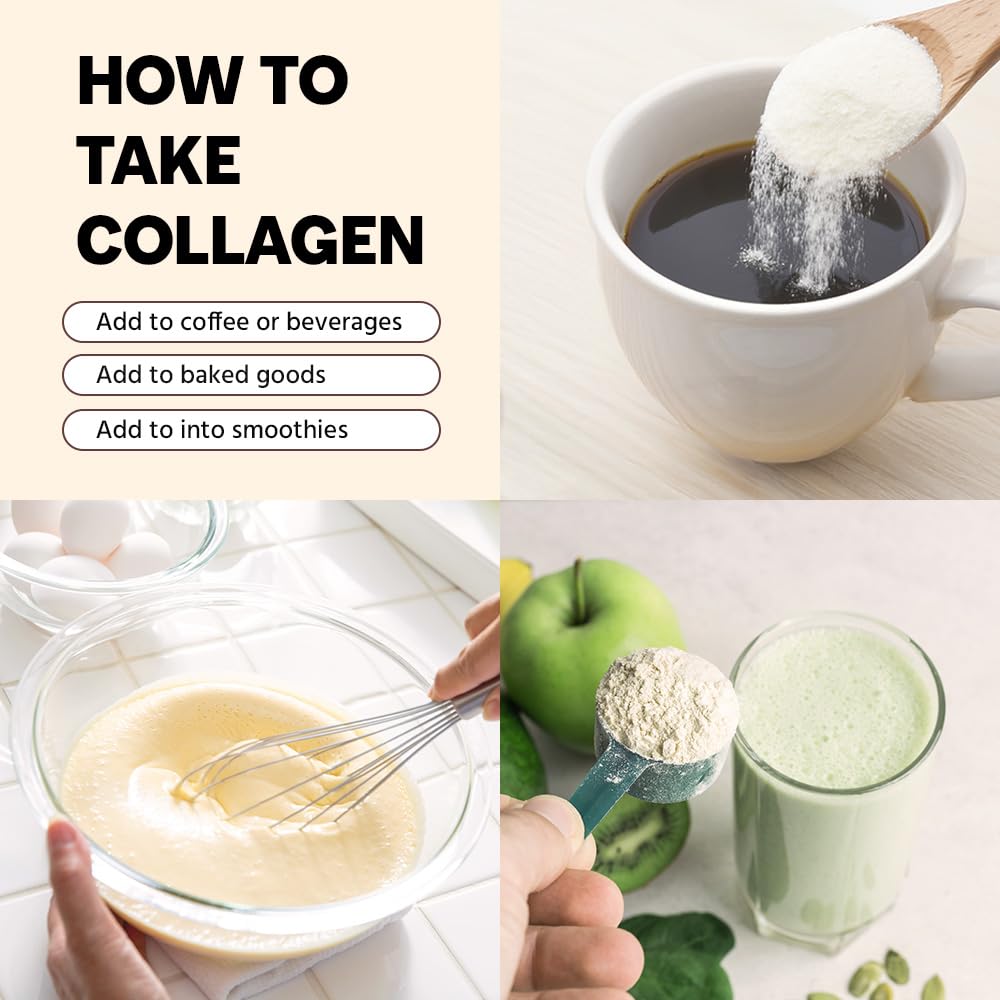 HOW TO TAKE COLLAGEN

Add to coffee or beverages

Add to baked goods

Add to into smoothies