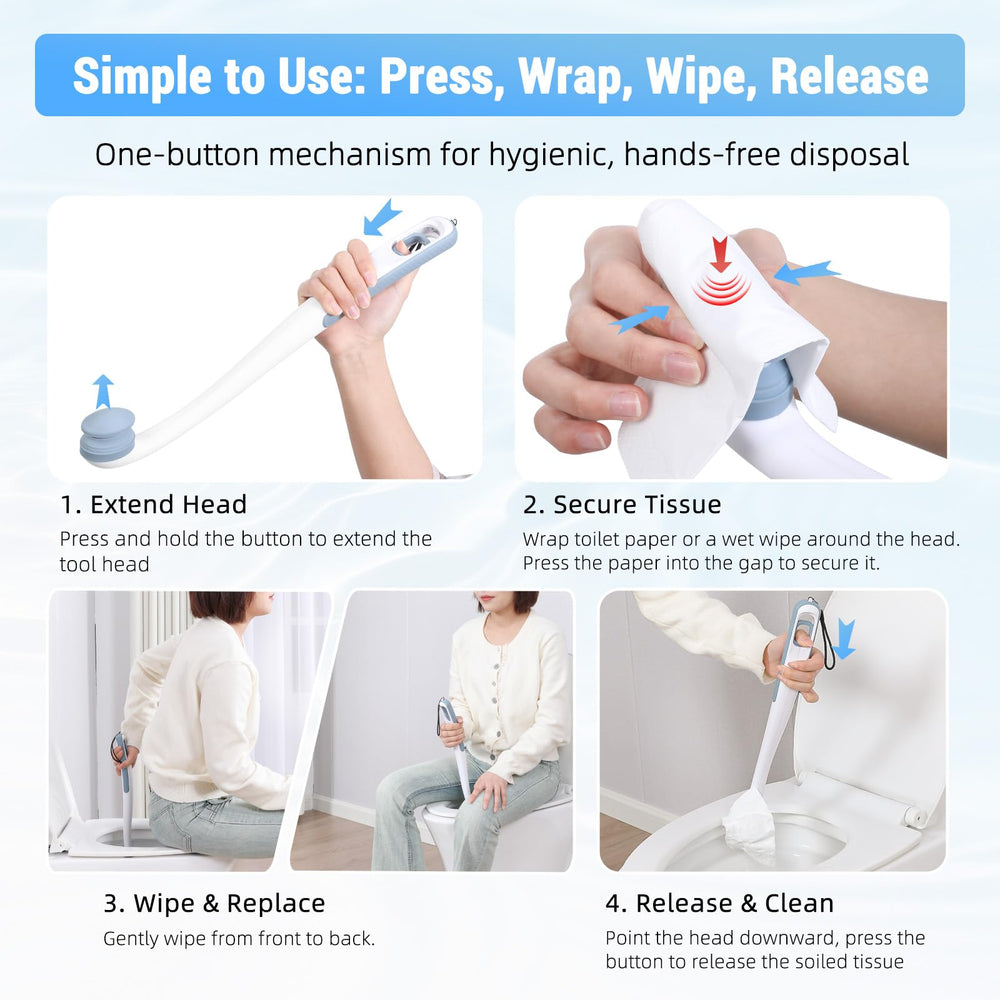 Simple to Use: Press, Wrap, Wipe, Release

One-button mechanism for hygienic, hands-free disposal

1. Extend Head
Press and hold the button to extend the tool head

2. Secure Tissue
Wrap toilet paper or a wet wipe around the head. Press the paper into the gap to secure it.

3. Wipe & Replace
Gently wipe from front to back.

4. Release & Clean
Point the head downward, press the button to release the soiled tissue