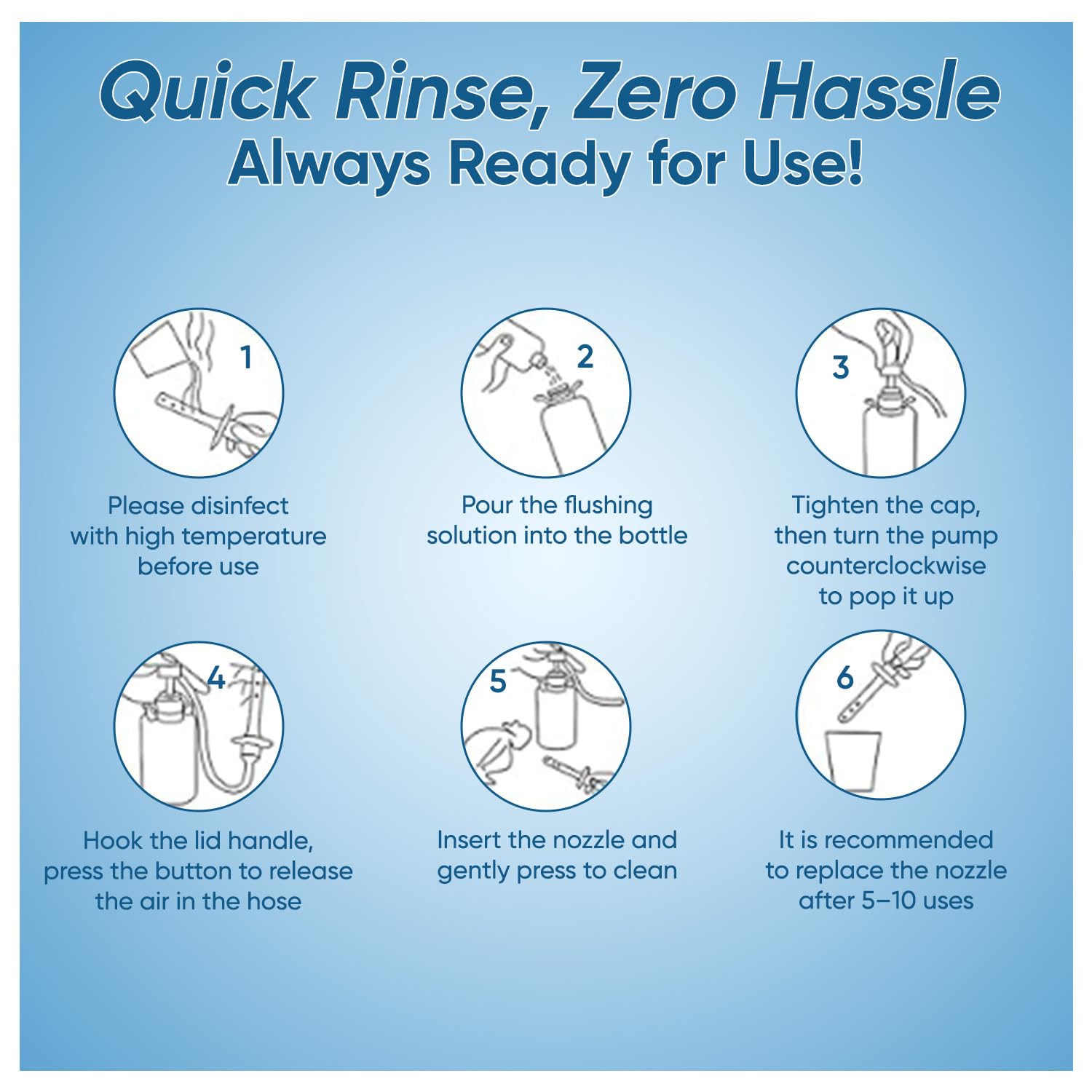 Quick Rinse, Zero Hassle
Always Ready for Use!

1
Please disinfect with high temperature before use

2
Pour the flushing solution into the bottle

3
Tighten the cap, then turn the pump counterclockwise to pop it up

4
Hook the lid handle, press the button to release the air in the hose

5
Insert the nozzle and gently press to clean

6
It is recommended to replace the nozzle after 5–10 uses