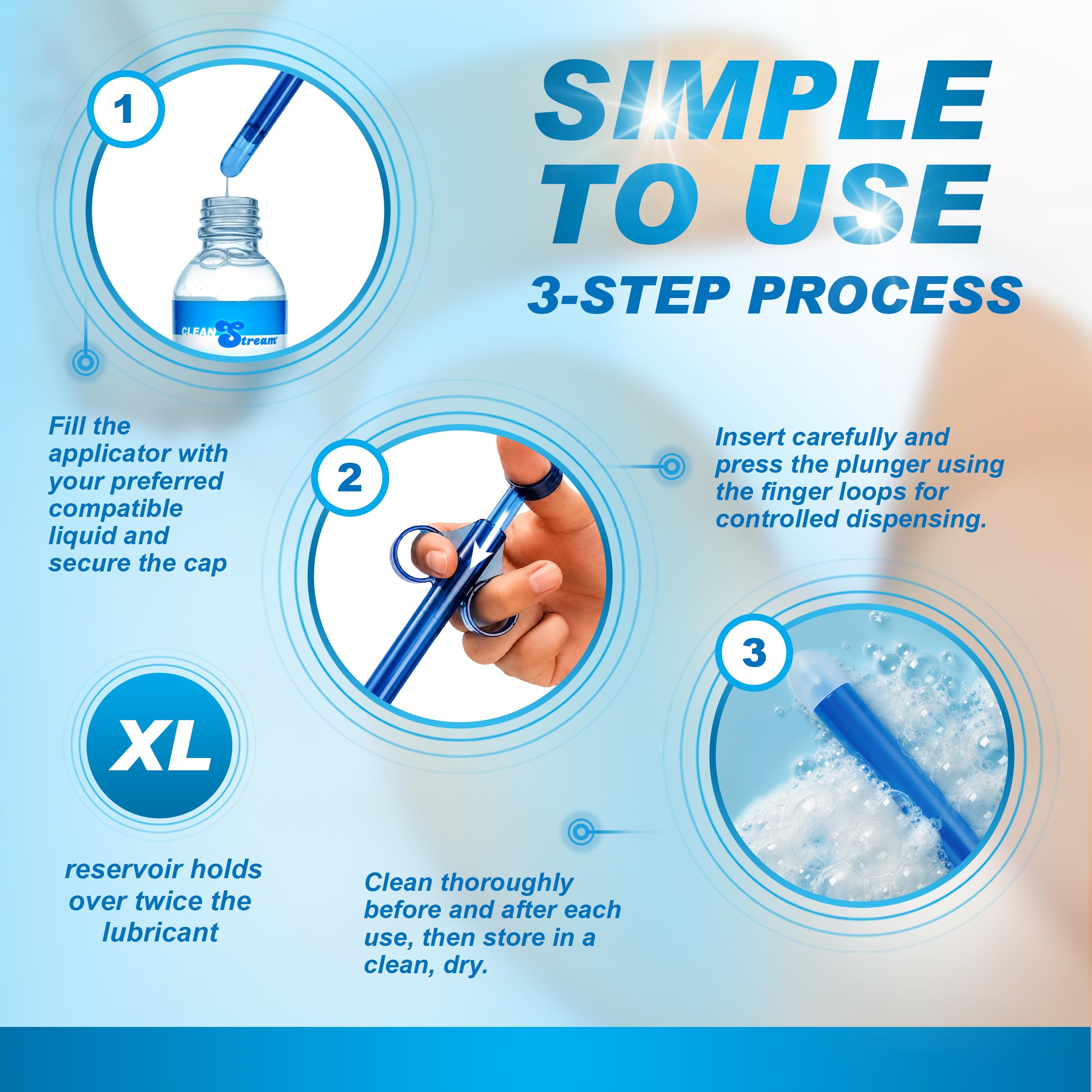 SIMPLE TO USE

3-STEP PROCESS

1

CLEAN Stream

Fill the applicator with your preferred compatible liquid and secure the cap

2

Insert carefully and press the plunger using the finger loops for controlled dispensing.

3

XL

reservoir holds over twice the lubricant

Clean thoroughly before and after each use, then store in a clean, dry.