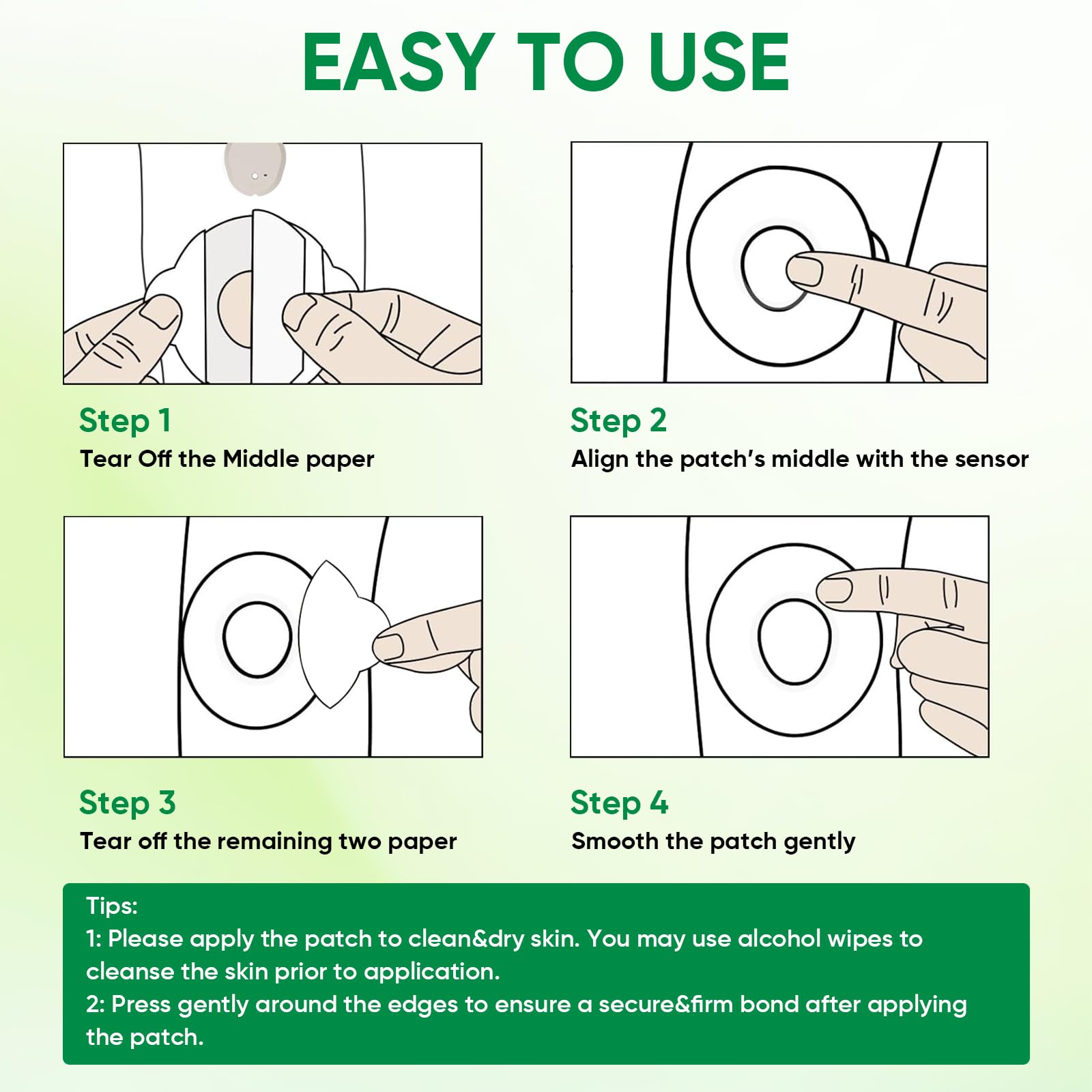 EASY TO USE

Step 1
Tear Off the Middle paper

Step 2
Align the patch's middle with the sensor

Step 3
Tear off the remaining two paper

Step 4
Smooth the patch gently

Tips:
1: Please apply the patch to clean&dry skin. You may use alcohol wipes to cleanse the skin prior to application.
2: Press gently around the edges to ensure a secure&firm bond after applying the patch.