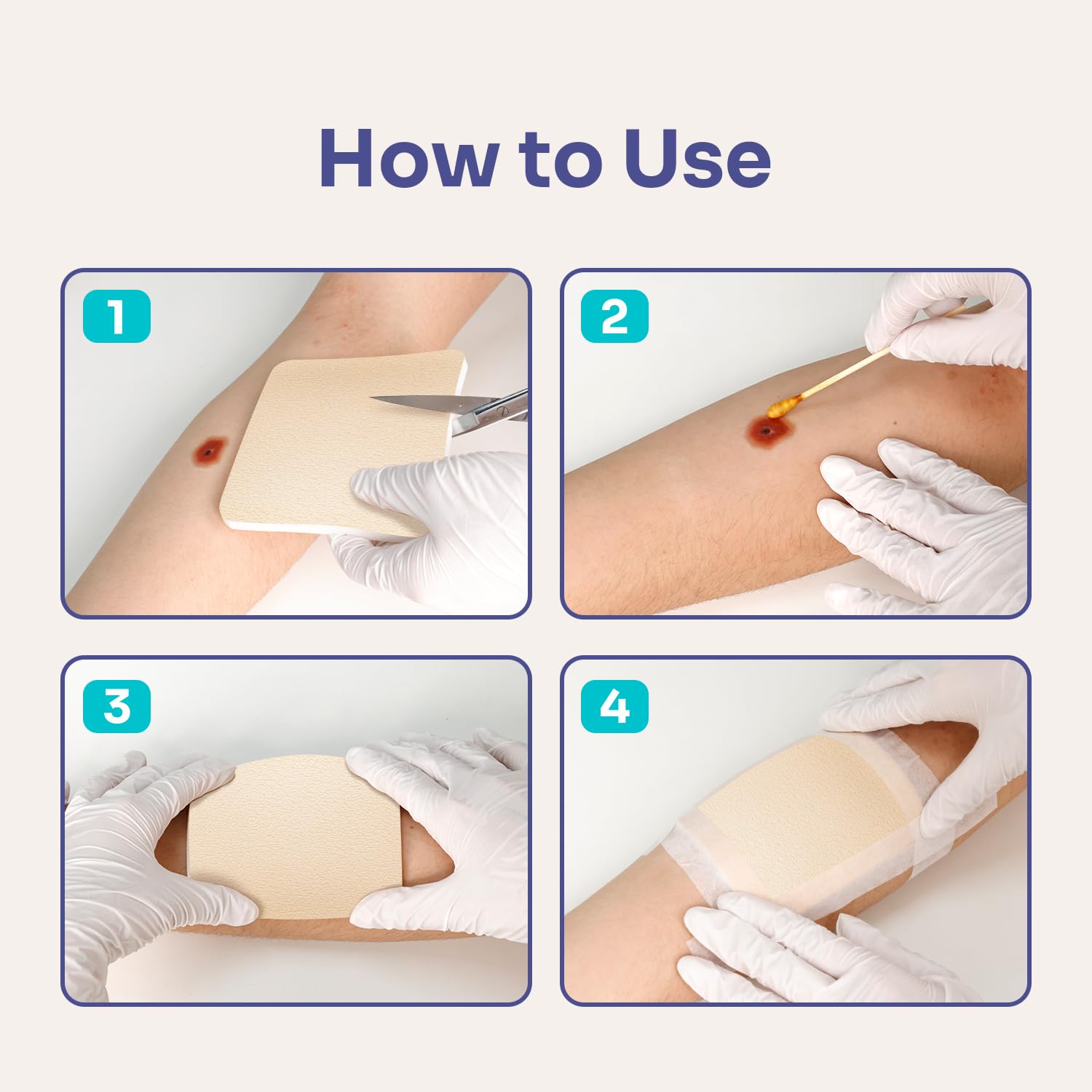 How to Use

1

2

3

4