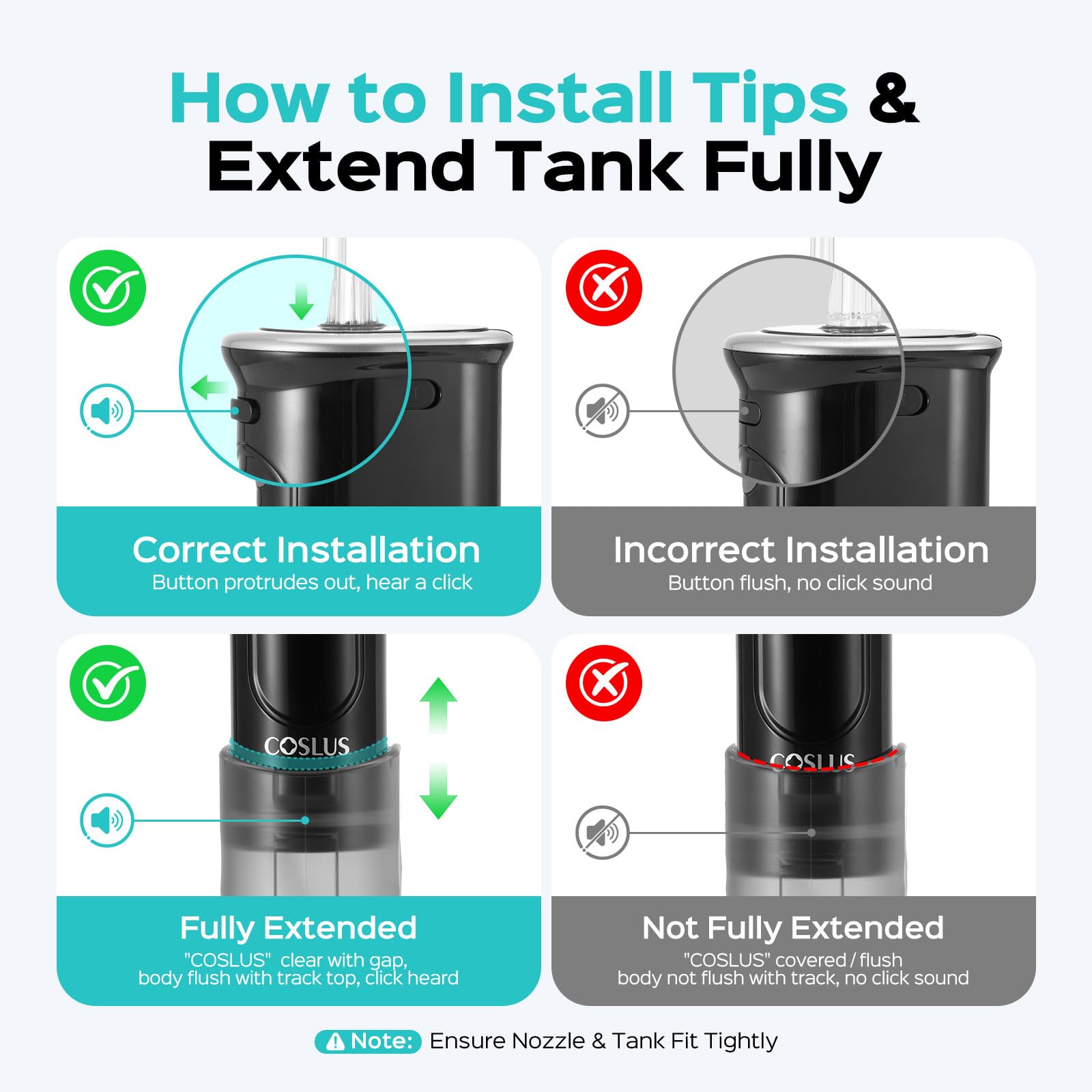 How to Install Tips & Extend Tank Fully

Correct Installation
Button protrudes out, hear a click

Incorrect Installation
Button flush, no click sound

COSLUS

Fully Extended
"COSLUS" clear with gap, body flush with track top, click heard

COSLUS

Not Fully Extended
"COSLUS" covered / flush body not flush with track, no click sound

Note: Ensure Nozzle & Tank Fit Tightly