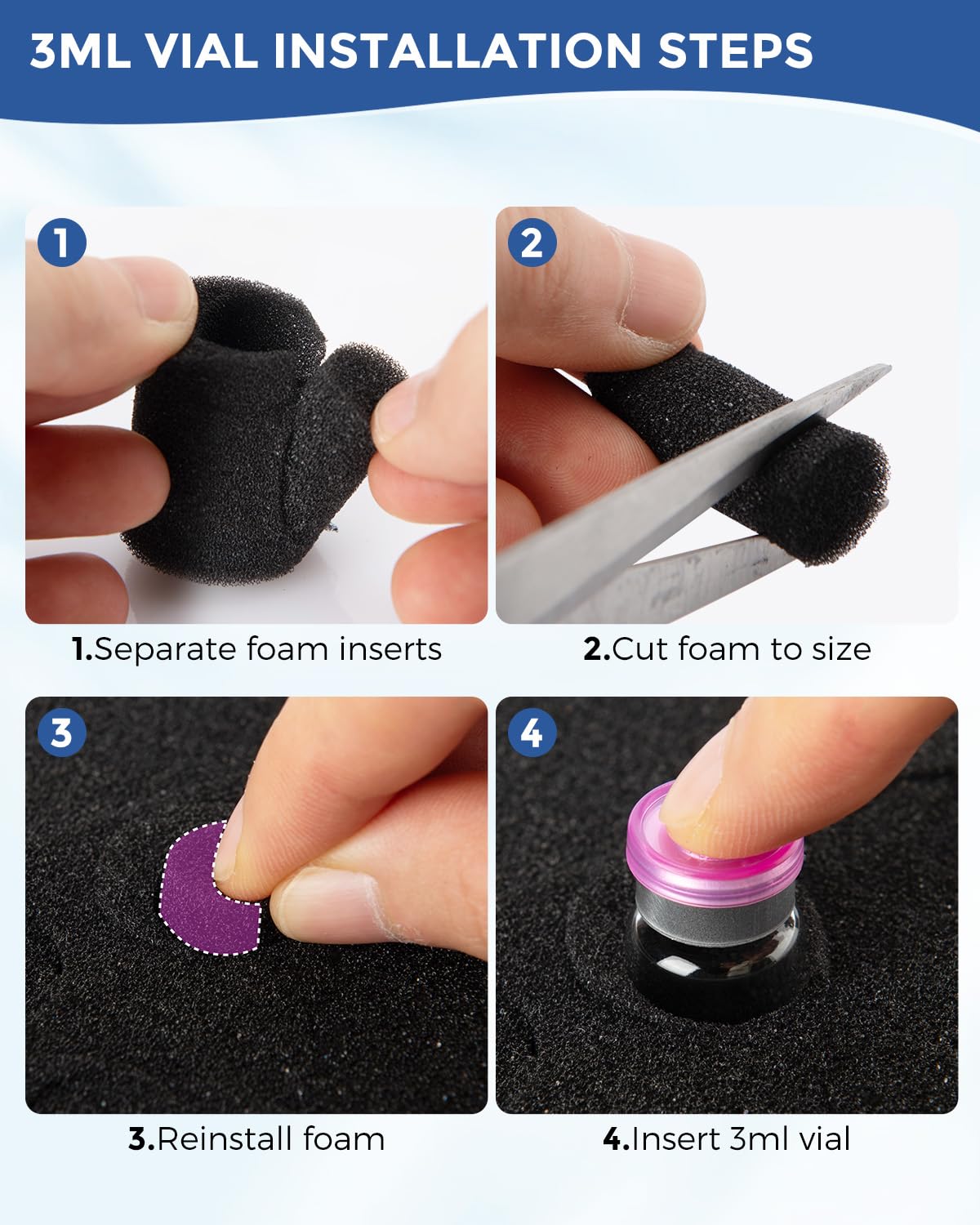 3ML VIAL INSTALLATION STEPS

1

1.Separate foam inserts

2

2.Cut foam to size

3

3.Reinstall foam

4

4.Insert 3ml vial