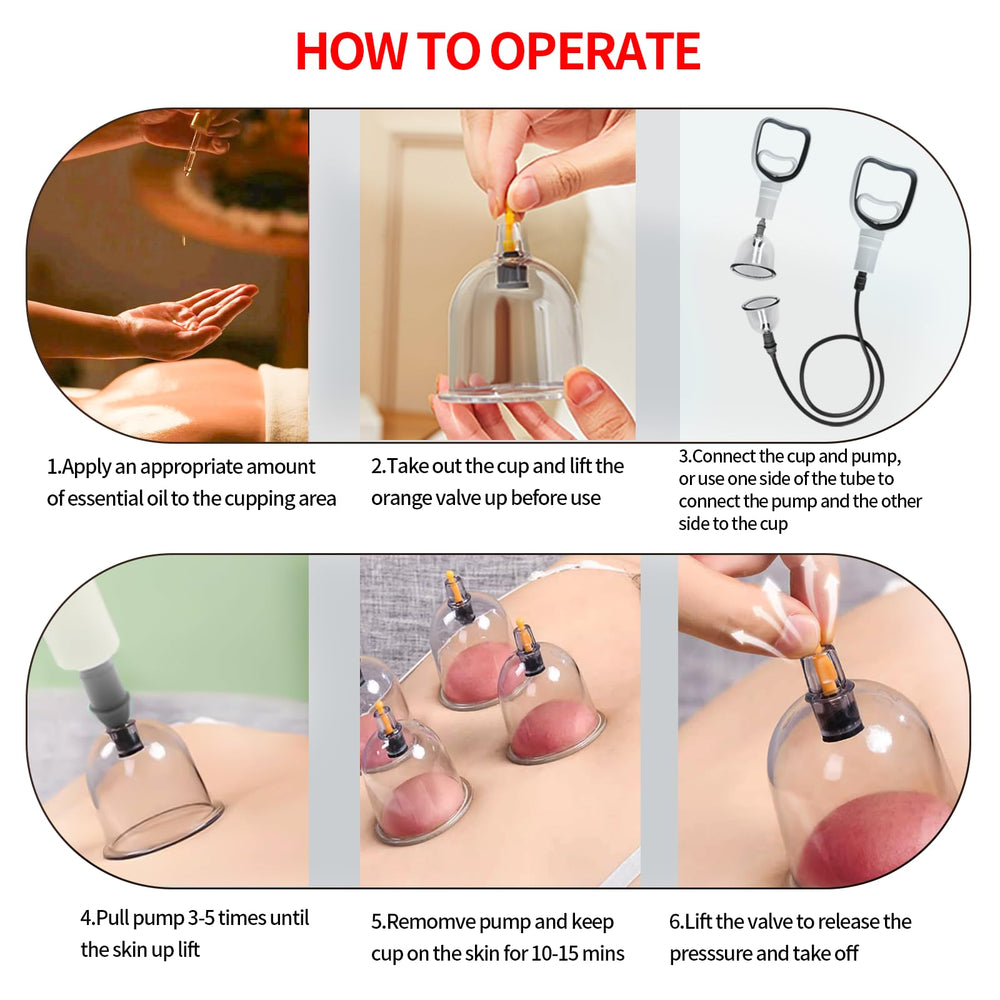 HOW TO OPERATE

1.Apply an appropriate amount of essential oil to the cupping area

2.Take out the cup and lift the orange valve up before use

3.Connect the cup and pump, or use one side of the tube to connect the pump and the other side to the cup

4.Pull pump 3-5 times until the skin up lift

5.Remomve pump and keep cup on the skin for 10-15 mins

6.Lift the valve to release the presssure and take off