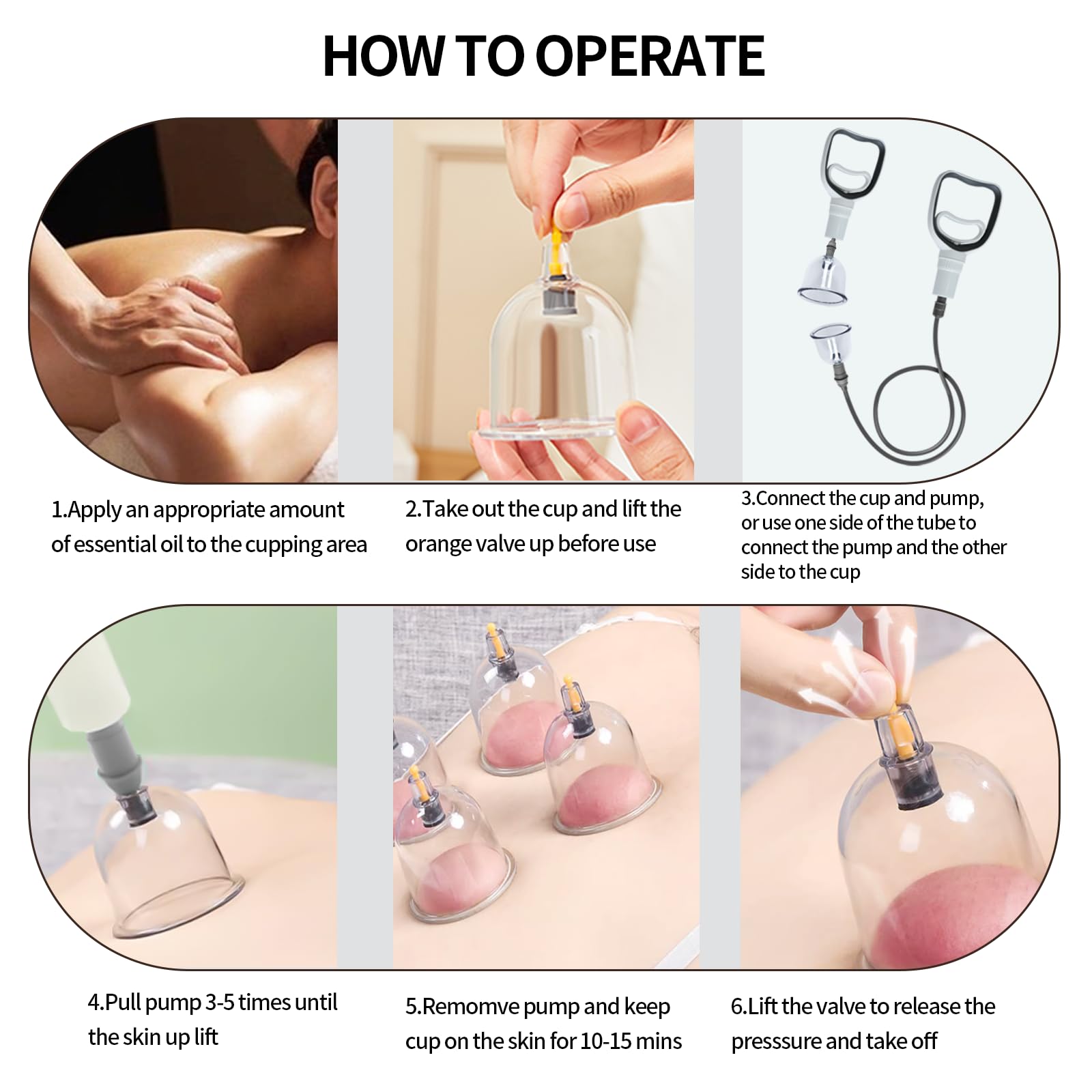 HOW TO OPERATE

1.Apply an appropriate amount of essential oil to the cupping area

2.Take out the cup and lift the orange valve up before use

3.Connect the cup and pump, or use one side of the tube to connect the pump and the other side to the cup

4.Pull pump 3-5 times until the skin up lift

5.Remomve pump and keep cup on the skin for 10-15 mins

6.Lift the valve to release the presssure and take off