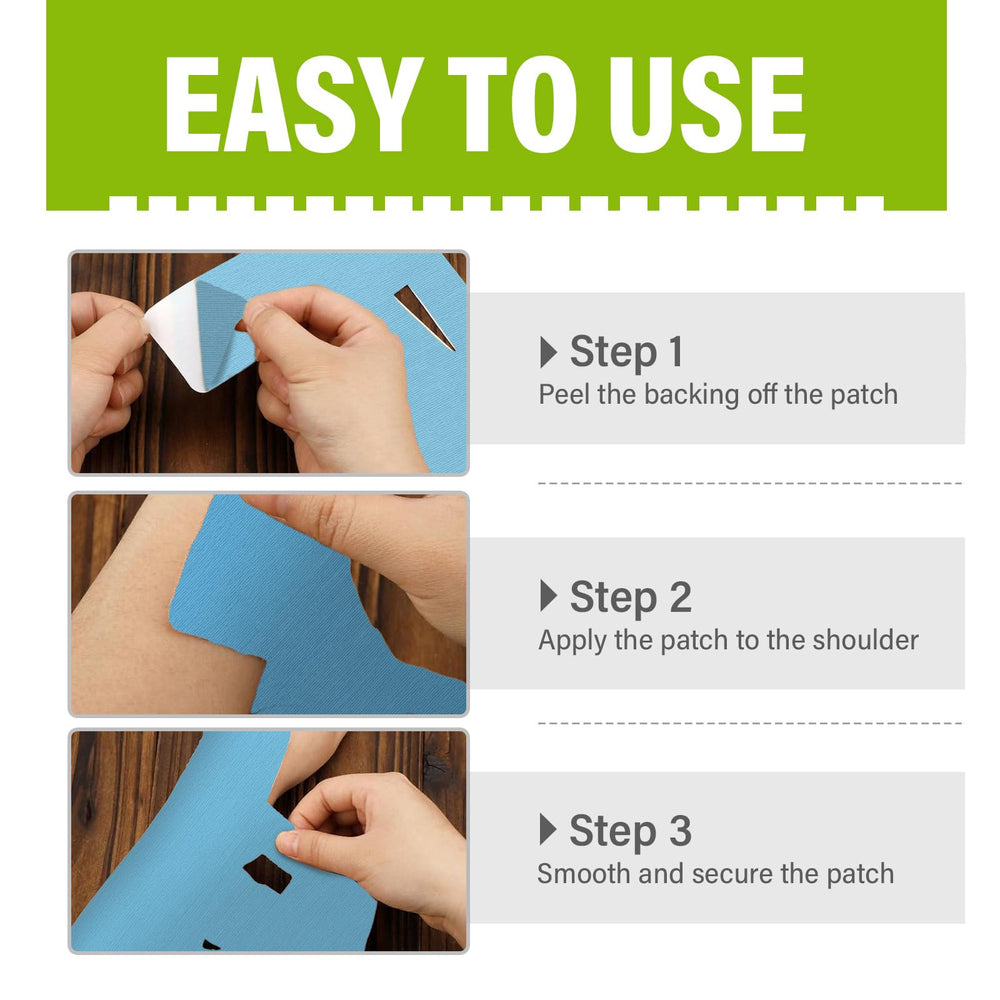 EASY TO USE

Step 1
Peel the backing off the patch

Step 2
Apply the patch to the shoulder

Step 3
Smooth and secure the patch