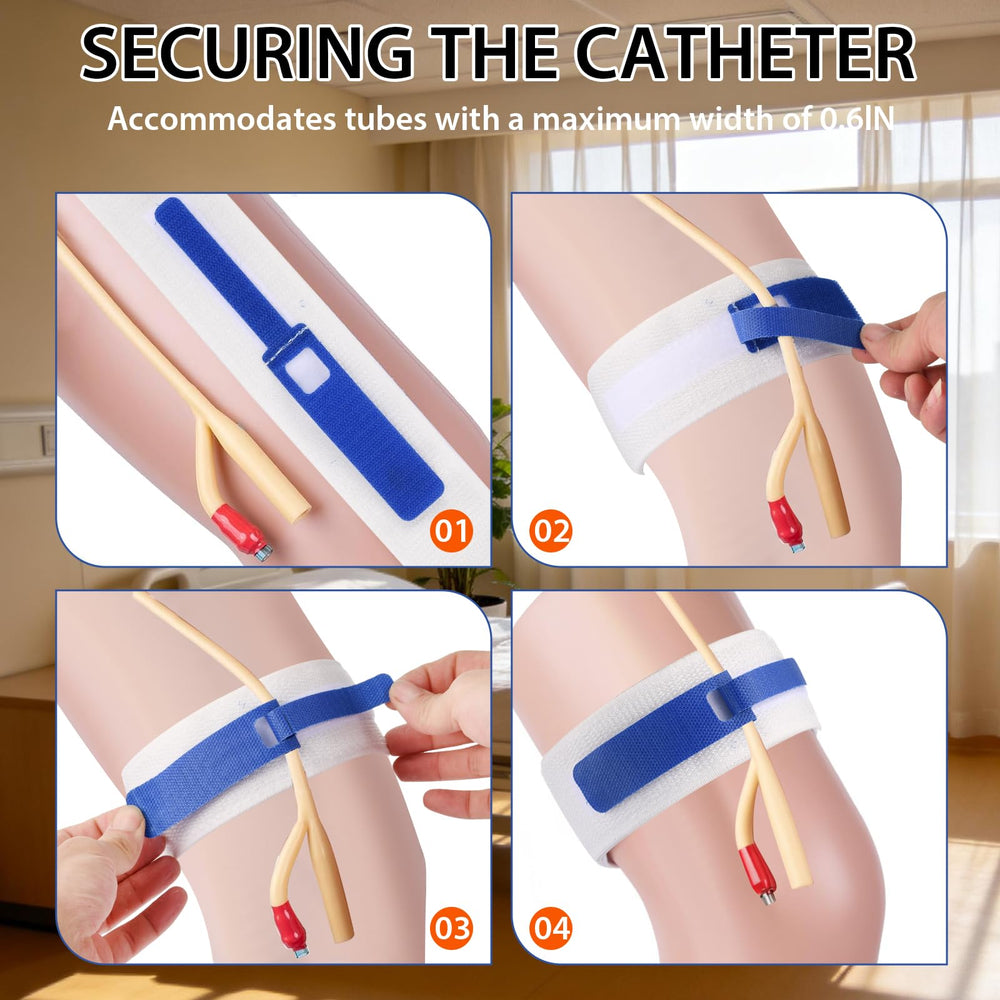 SECURING THE CATHETER

Accommodates tubes with a maximum width of 0.6IN

01

02

03

04