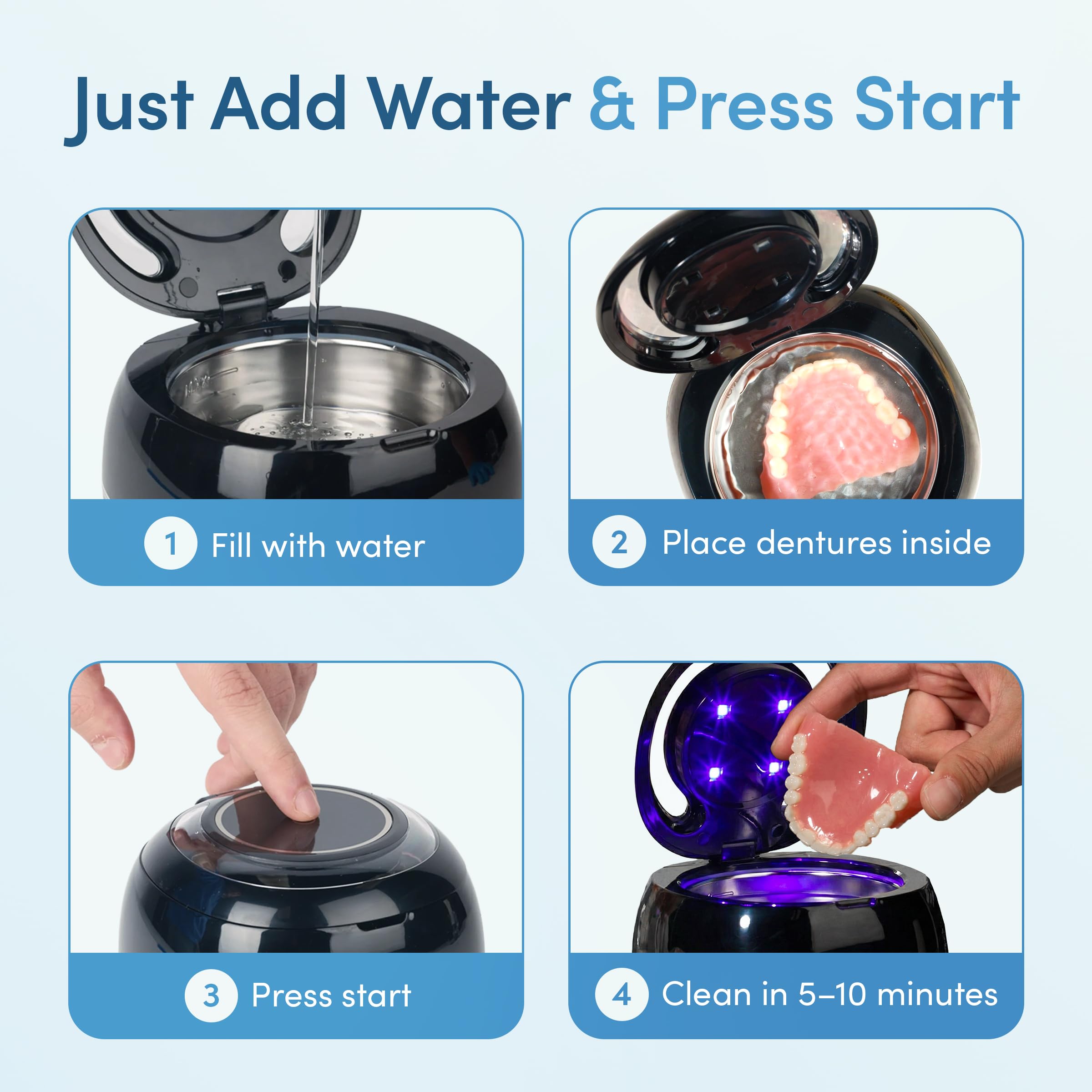 Just Add Water & Press Start

MAX

1 Fill with water

2 Place dentures inside

3 Press start

4 Clean in 5–10 minutes